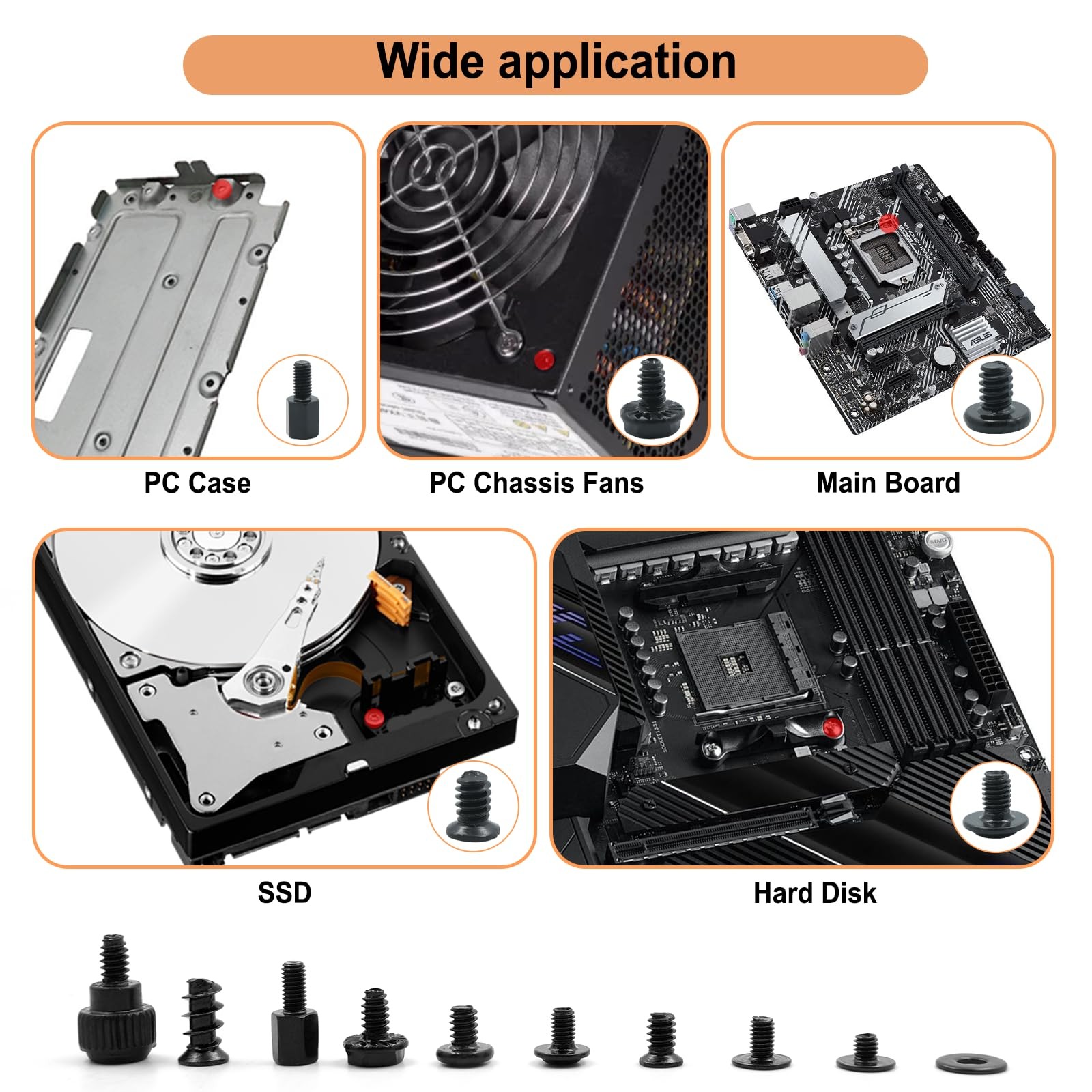 Wide application

ASUS

PC Case

PC Chassis Fans

Main Board

START

SSD

Hard Disk