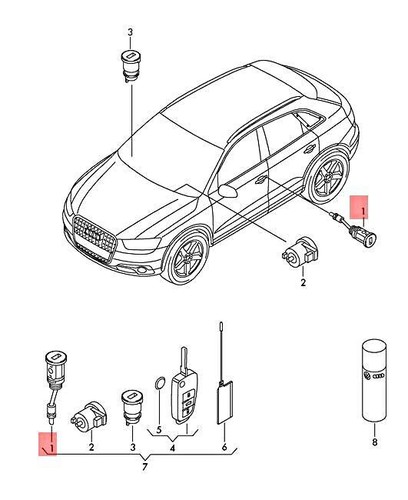 3

1

2

1

2

3

5

4

6

7

8