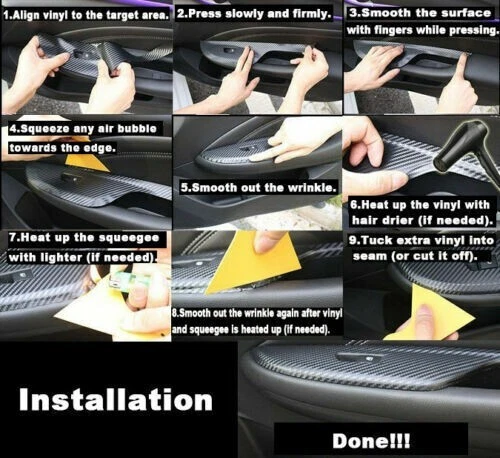 1.Align vinyl to the target area.

2.Press slowly and firmly.

3.Smooth the surface with fingers while pressing.

4.Squeeze any air bubble towards the edge.

5.Smooth out the wrinkle.

6.Heat up the vinyl with hair drier (if needed).

7.Heat up the squeegee with lighter (if needed).

8.Smooth out the wrinkle again after vinyl and squeegee is heated up (if needed).

9.Tuck extra vinyl into seam (or cut it off).

Installation

Done!!!