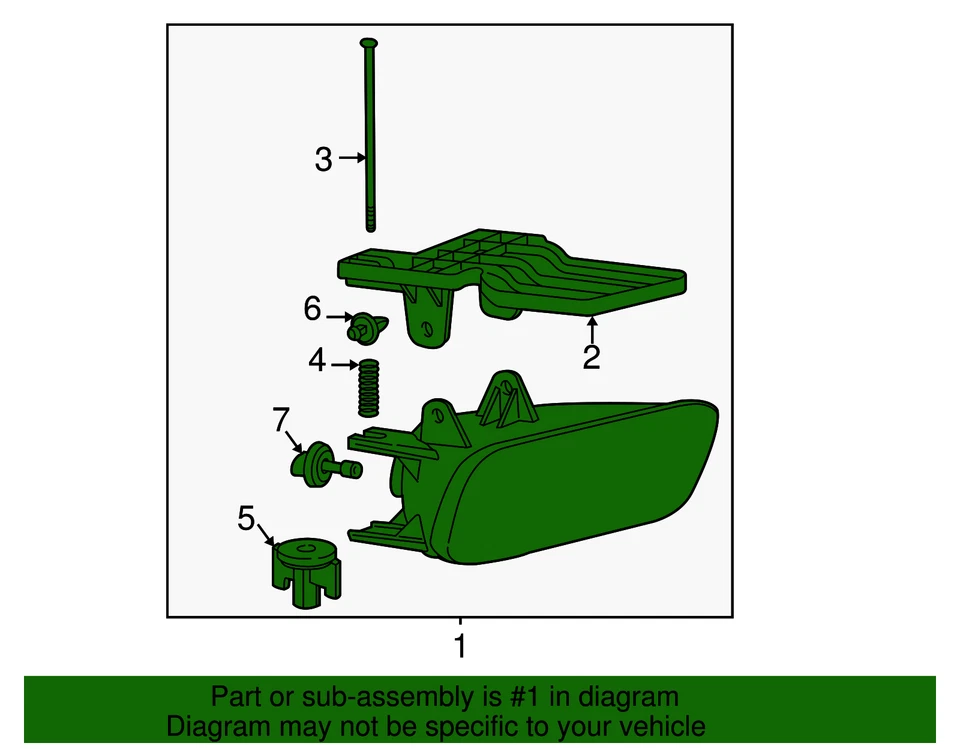 3
6
2
4
7
5
1

Part or sub-assembly is #1 in diagram
Diagram may not be specific to your vehicle