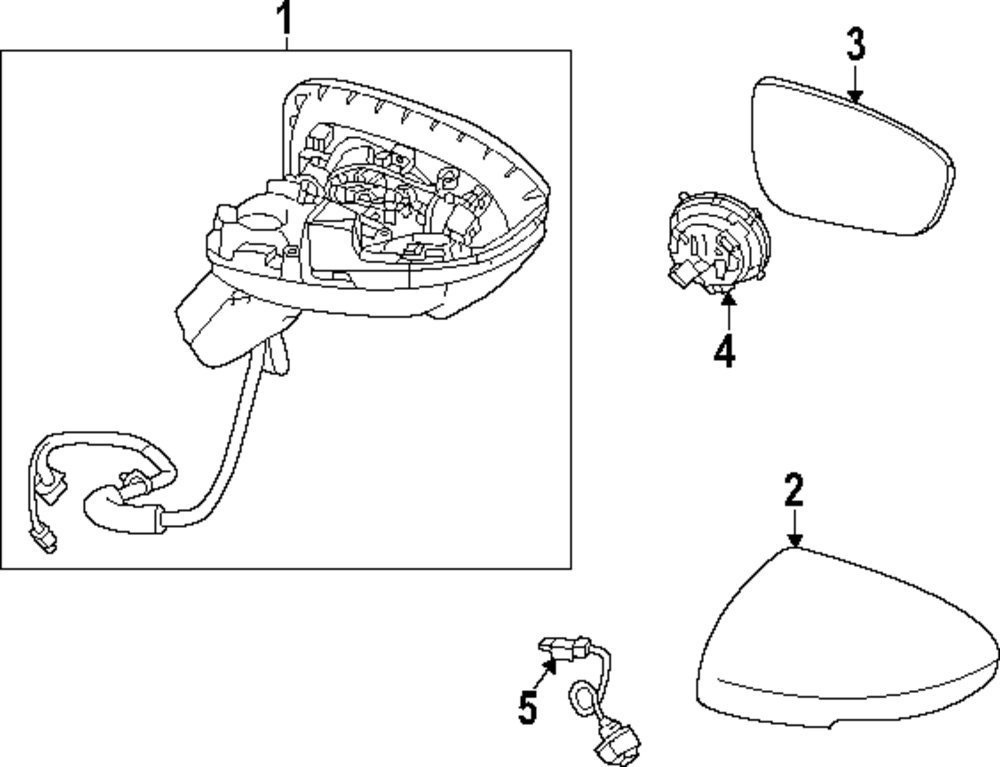 1
3
4
2
5