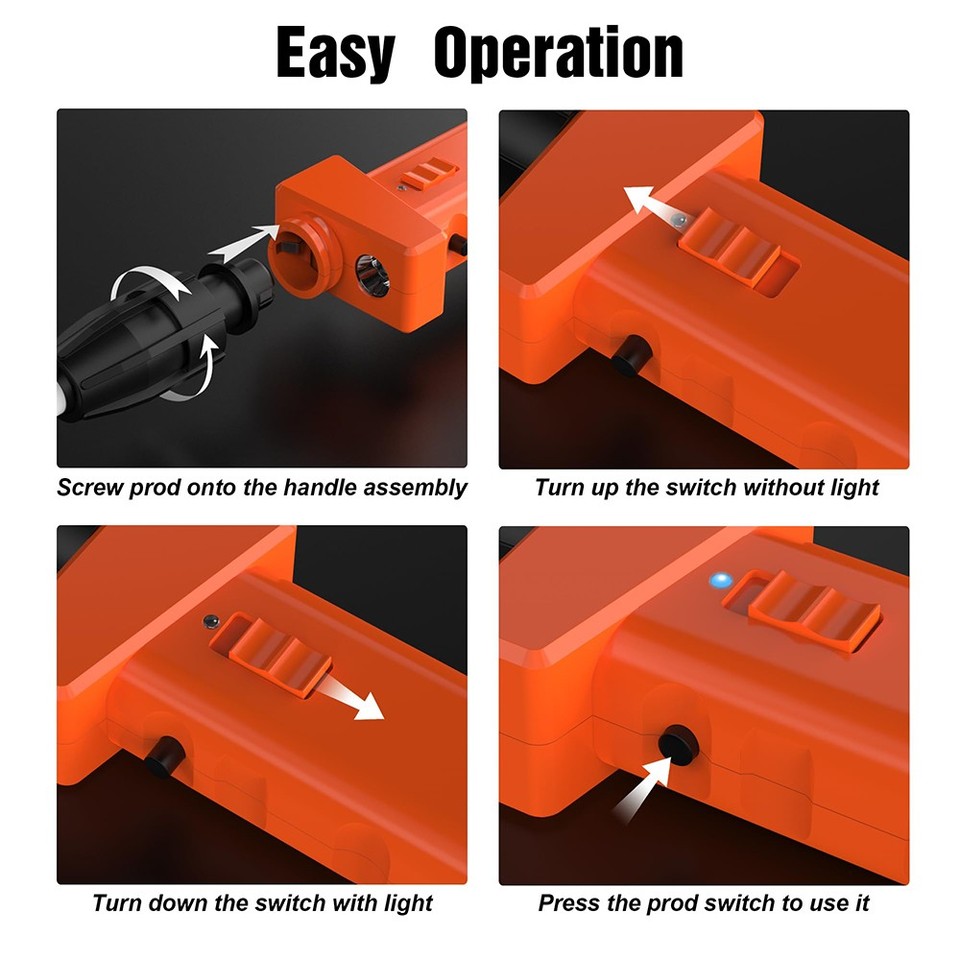 Easy Operation

Screw prod onto the handle assembly

Turn up the switch without light

Turn down the switch with light

Press the prod switch to use it