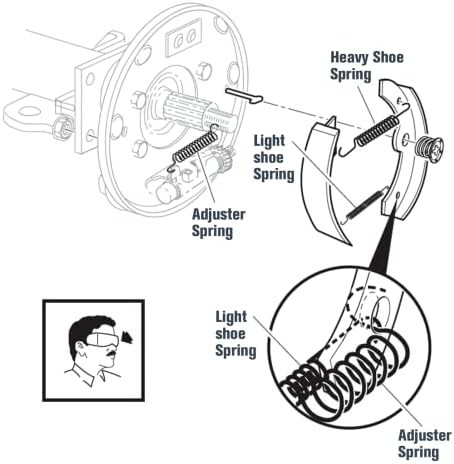 Heavy Shoe Spring

Light shoe Spring

Adjuster Spring

Light shoe Spring

Adjuster Spring