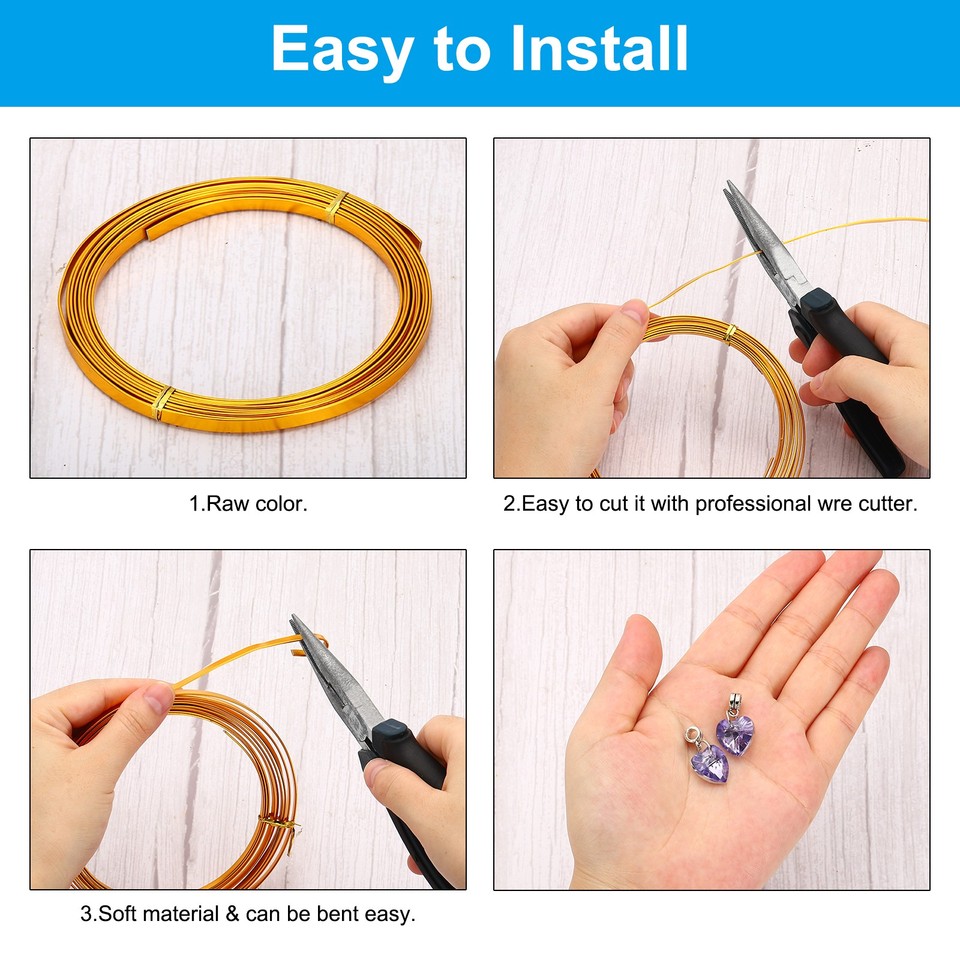 Easy to Install

1.Raw color.

2.Easy to cut it with professional wre cutter.

3.Soft material & can be bent easy.