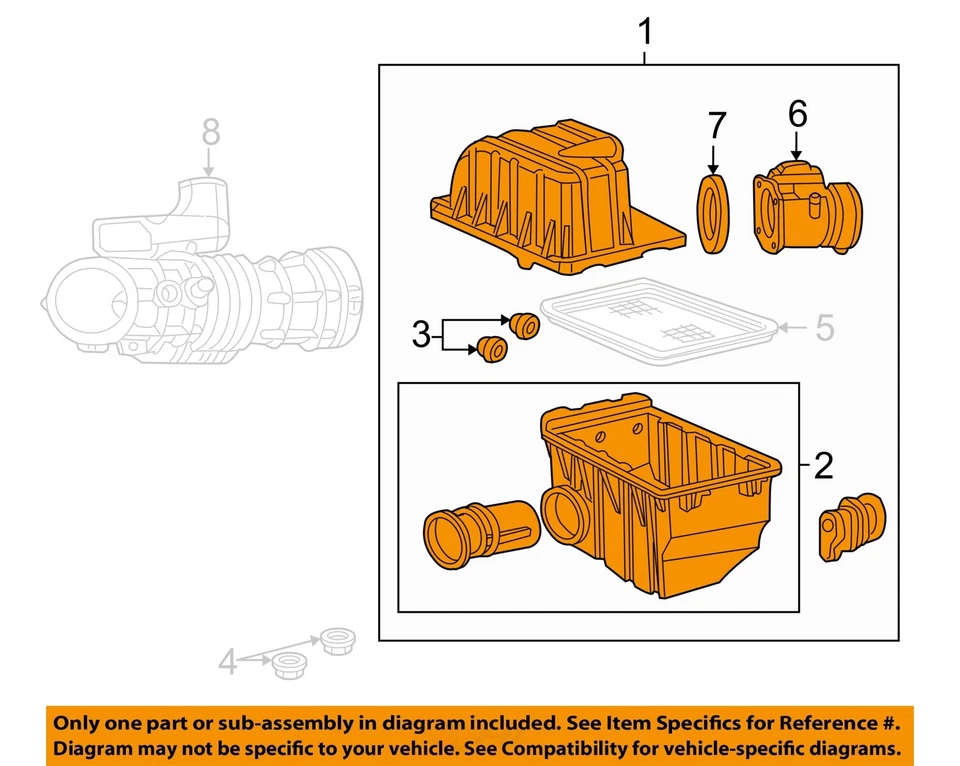 1
8
7
6
3
5
2
4

Only one part or sub-assembly in diagram included. See Item Specifics for Reference #. Diagram may not be specific to your vehicle. See Compatibility for vehicle-specific diagrams.