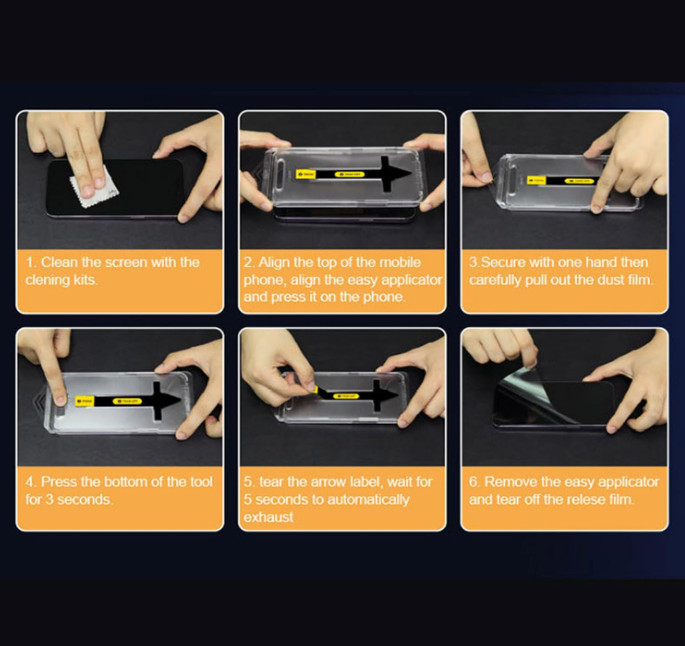 1. Clean the screen with the clening kits.

2. Align the top of the mobile phone, align the easy applicator and press it on the phone.

3.Secure with one hand then carefully pull out the dust film.

4. Press the bottom of the tool for 3 seconds.

5. tear the arrow label, wait for 5 seconds to automatically exhaust

6. Remove the easy applicator and tear off the relese film.