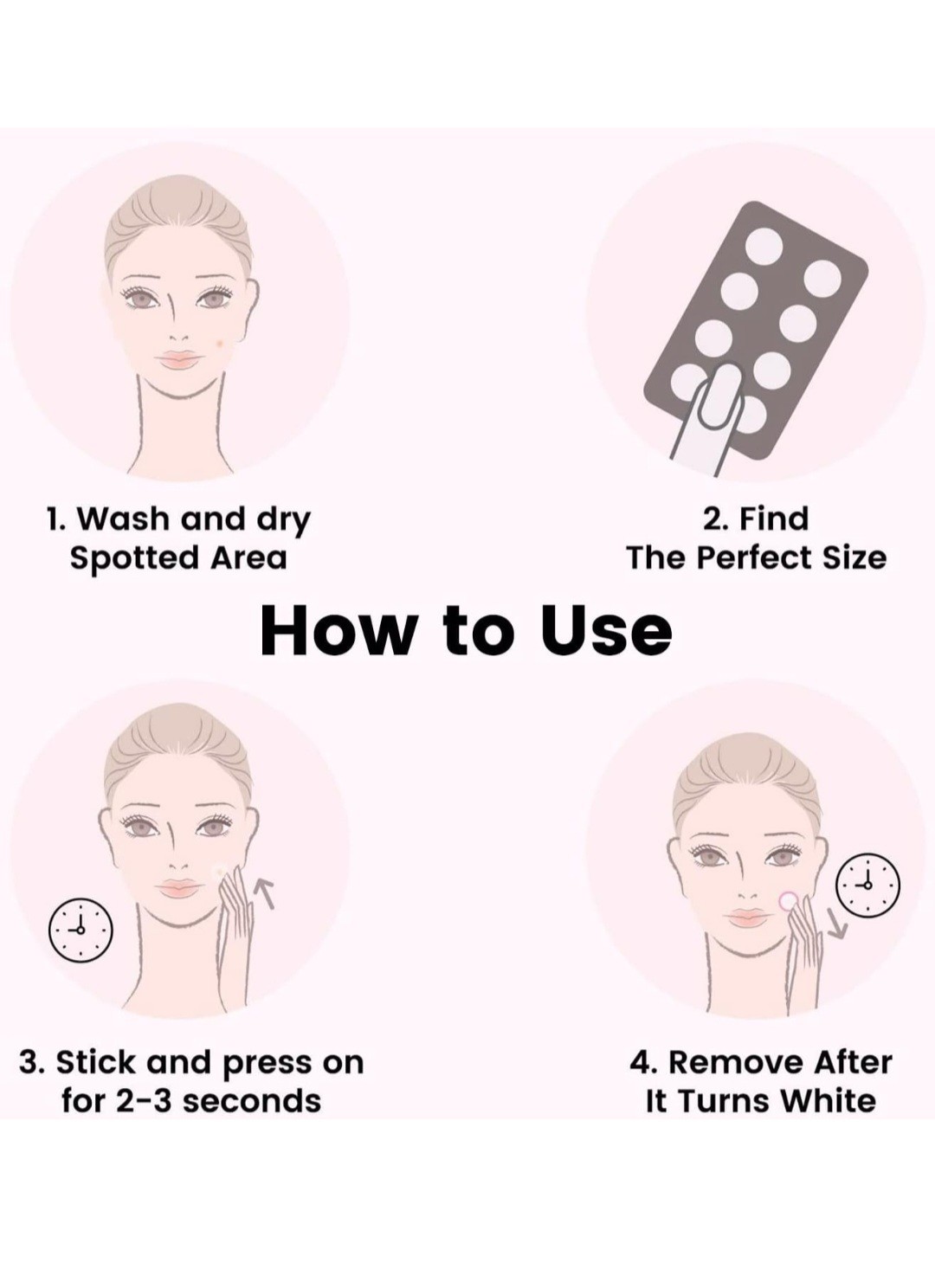 1. Wash and dry Spotted Area

2. Find The Perfect Size

How to Use

3. Stick and press on for 2-3 seconds

4. Remove After It Turns White