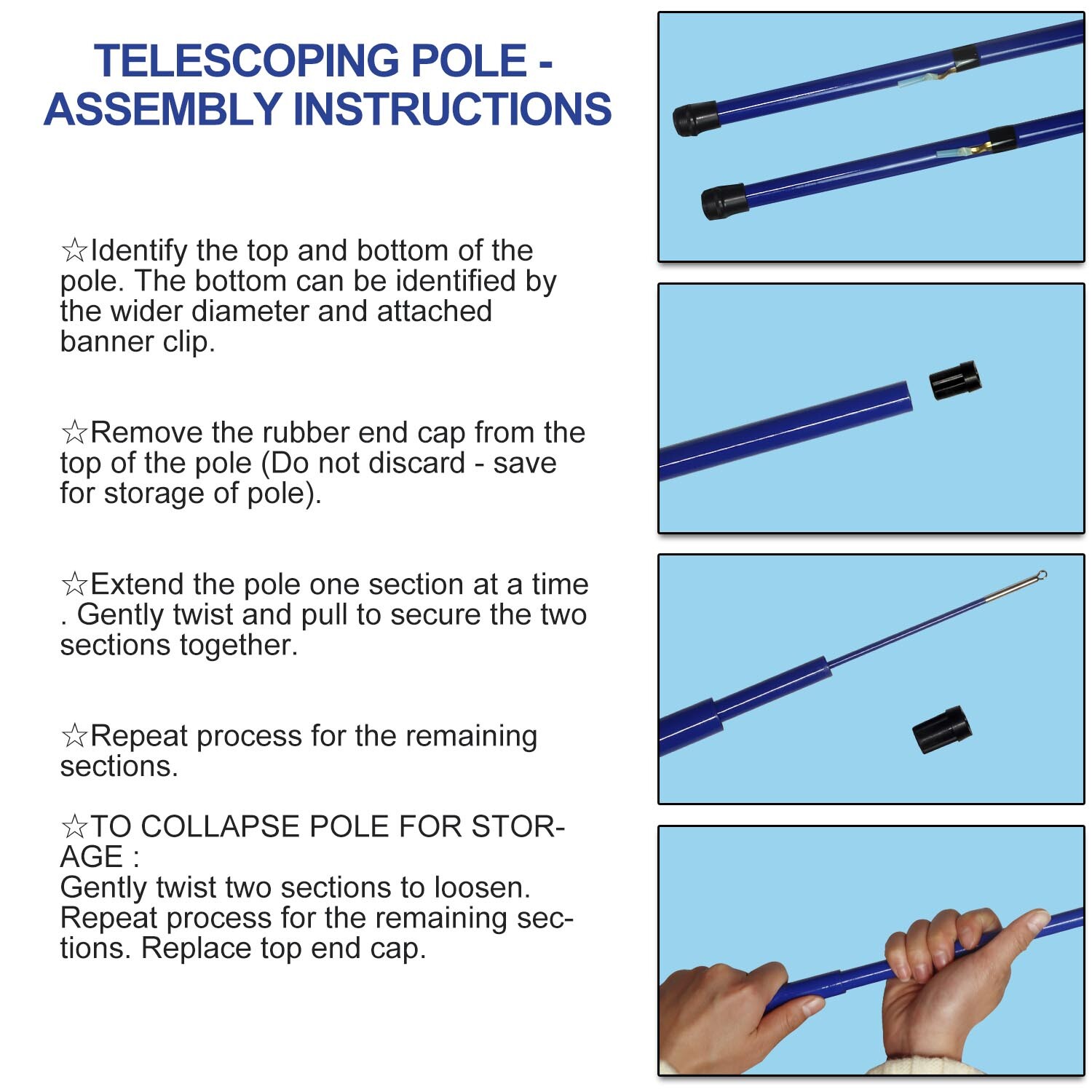 TELESCOPING POLE - ASSEMBLY INSTRUCTIONS

☆Identify the top and bottom of the pole. The bottom can be identified by the wider diameter and attached banner clip.

☆Remove the rubber end cap from the top of the pole (Do not discard - save for storage of pole).

☆Extend the pole one section at a time . Gently twist and pull to secure the two sections together.

☆Repeat process for the remaining sections.

☆TO COLLAPSE POLE FOR STORAGE :
Gently twist two sections to loosen. Repeat process for the remaining sections. Replace top end cap.