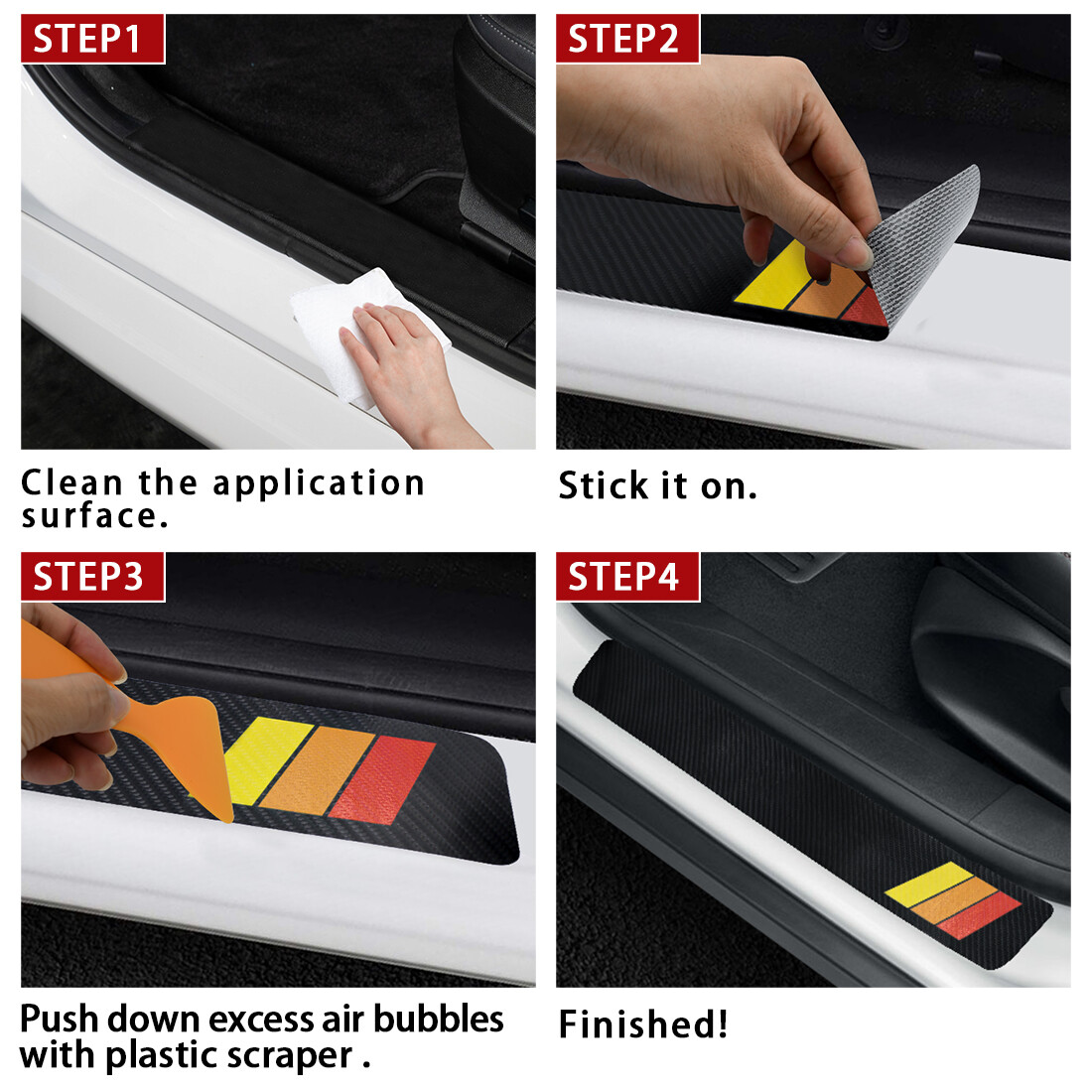 STEP1

Clean the application surface.

STEP2

Stick it on.

STEP3

Push down excess air bubbles with plastic scraper .

STEP4

Finished!