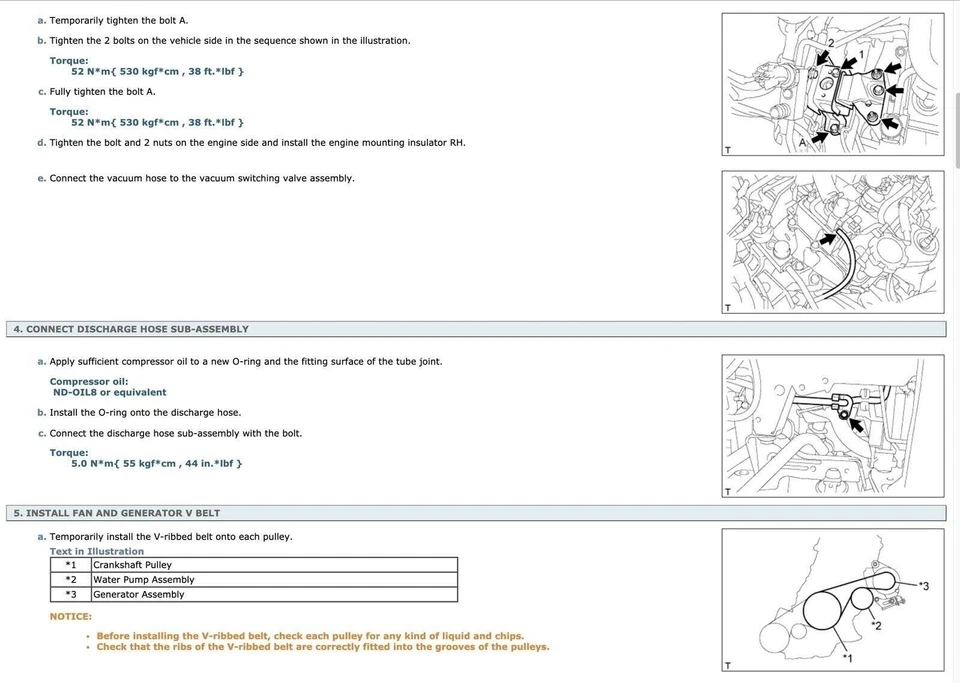 a. Temporarily tighten the bolt A.

b. Tighten the 2 bolts on the vehicle side in the sequence shown in the illustration.

Torque:
52 N*m{ 530 kgf*cm , 38 ft.*lbf }

c. Fully tighten the bolt A.

Torque:
52 N*m{ 530 kgf*cm , 38 ft.*lbf }

d. Tighten the bolt and 2 nuts on the engine side and install the engine mounting insulator RH.

2
1
A
T

e. Connect the vacuum hose to the vacuum switching valve assembly.

T

4. CONNECT DISCHARGE HOSE SUB-ASSEMBLY

a. Apply sufficient compressor oil to a new O-ring and the fitting surface of the tube joint.

Compressor oil:
ND-OIL8 or equivalent

b. Install the O-ring onto the discharge hose.

c. Connect the discharge hose sub-assembly with the bolt.

Torque:
5.0 N*m{ 55 kgf*cm , 44 in.*lbf }

T

5. INSTALL FAN AND GENERATOR V BELT

a. Temporarily install the V-ribbed belt onto each pulley.

Text in Illustration

| *1 | Crankshaft Pulley |
|---|---|
| *2 | Water Pump Assembly |
| *3 | Generator Assembly |

NOTICE:

• Before installing the V-ribbed belt, check each pulley for any kind of liquid and chips.
• Check that the ribs of the V-ribbed belt are correctly fitted into the grooves of the pulleys.

*3
*2
*1
T