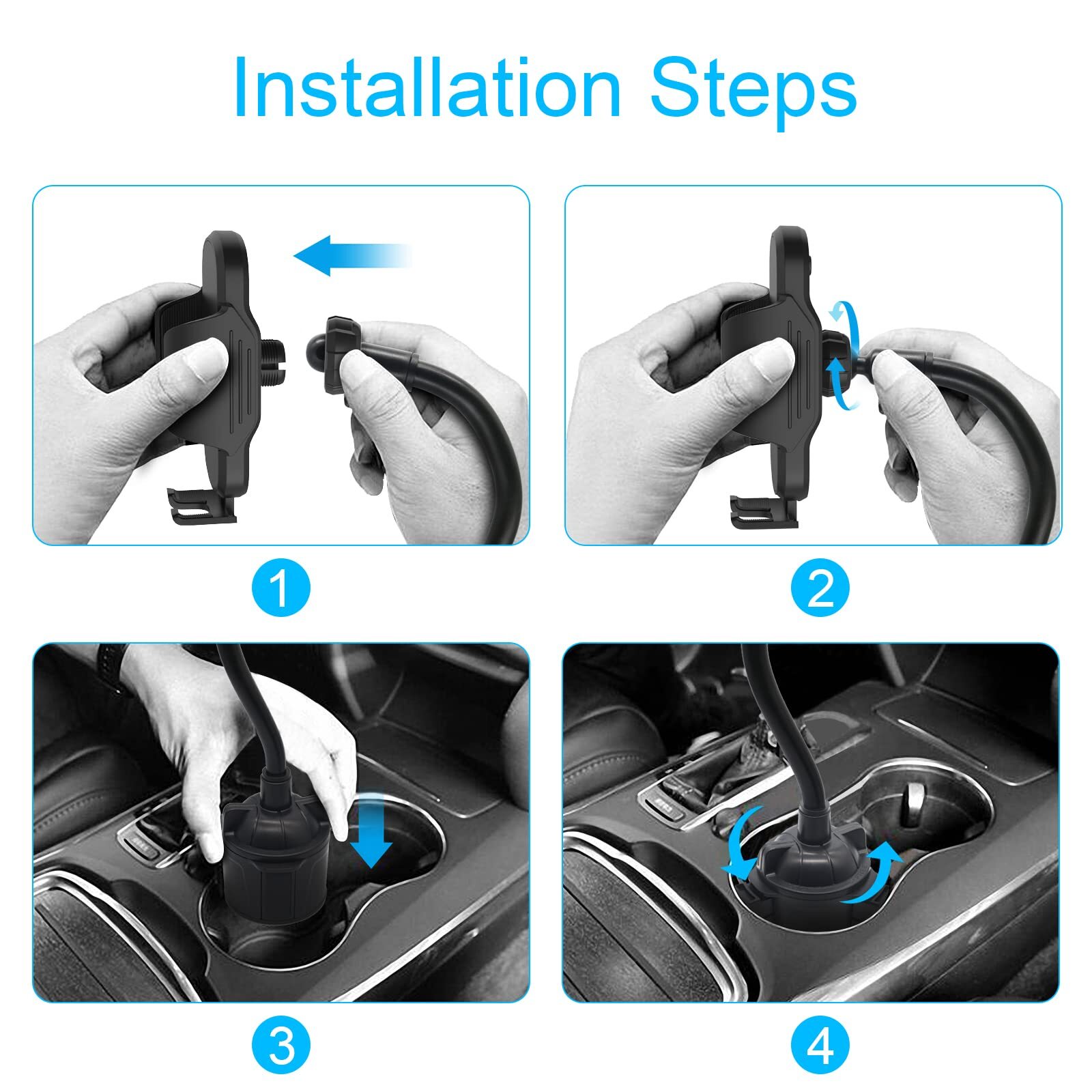 Installation Steps

1

2

3

4