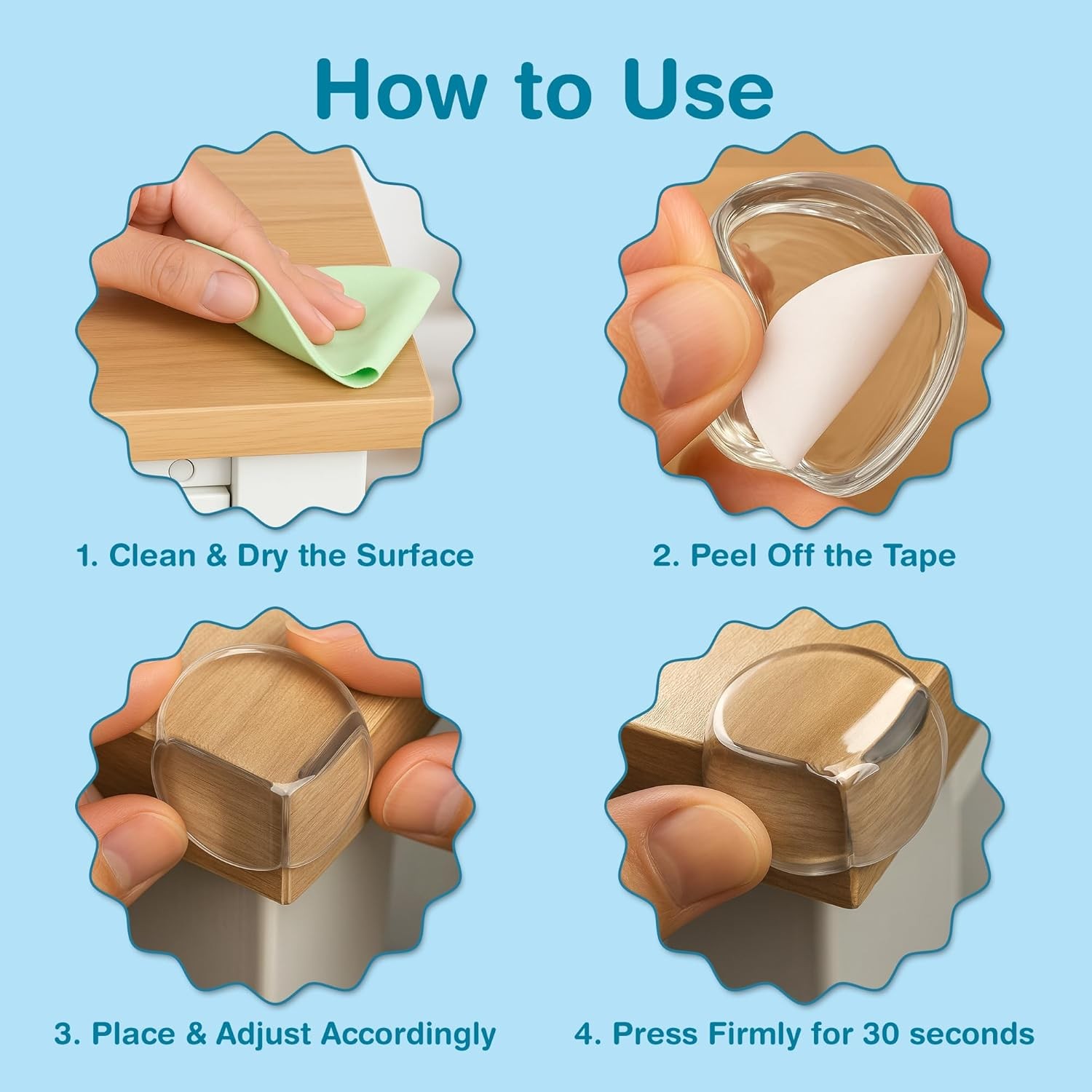 How to Use

1. Clean & Dry the Surface

2. Peel Off the Tape

3. Place & Adjust Accordingly

4. Press Firmly for 30 seconds