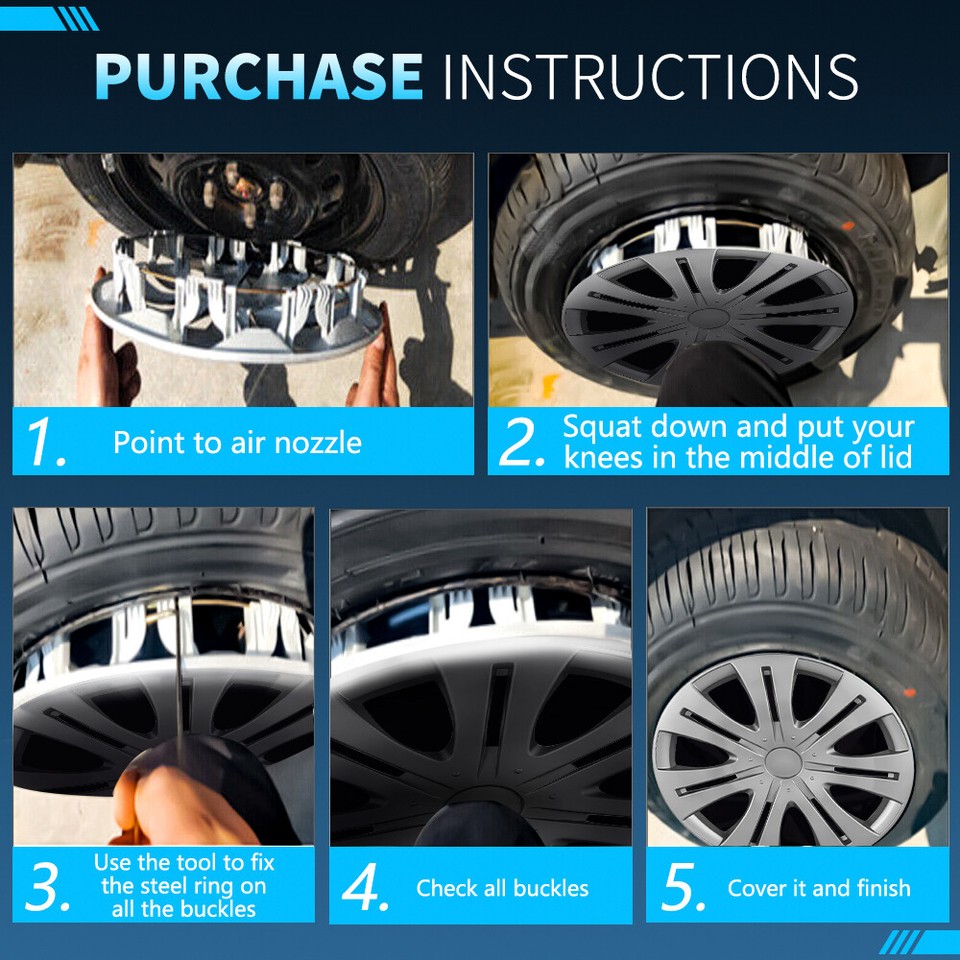 PURCHASE INSTRUCTIONS

1. Point to air nozzle

2. Squat down and put your knees in the middle of lid

3. Use the tool to fix the steel ring on all the buckles

4. Check all buckles

5. Cover it and finish