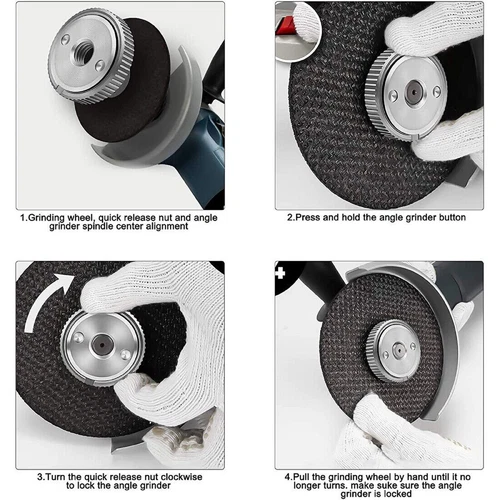 1.Grinding wheel, quick release nut and angle grinder spindle center alignment

2.Press and hold the angle grinder button

3.Turn the quick release nut clockwise to lock the angle grinder

4.Pull the grinding wheel by hand until it no longer turns. make suke sure the angle grinder is locked