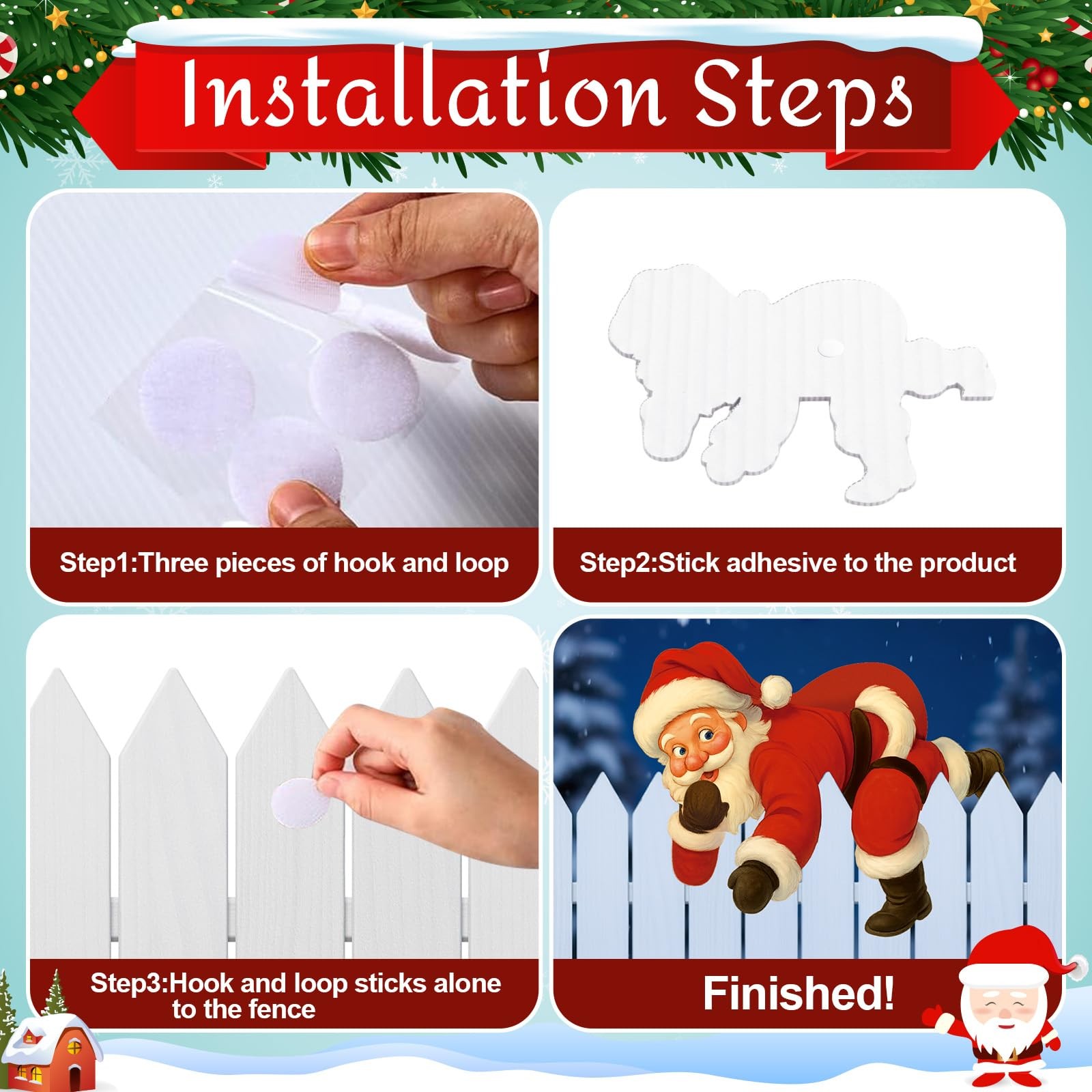 Installation Steps

Step1:Three pieces of hook and loop

Step2:Stick adhesive to the product

Step3:Hook and loop sticks alone to the fence

Finished!