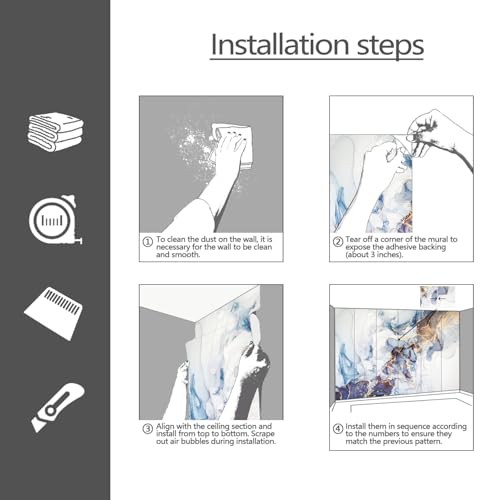 Installation steps

① To clean the dust on the wall, it is necessary for the wall to be clean and smooth.

② Tear off a corner of the mural to expose the adhesive backing (about 3 inches).

③ Align with the ceiling section and install from top to bottom. Scrape out air bubbles during installation.

④ Install them in sequence according to the numbers to ensure they match the previous pattern.