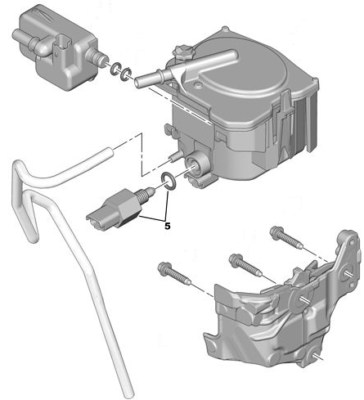 5