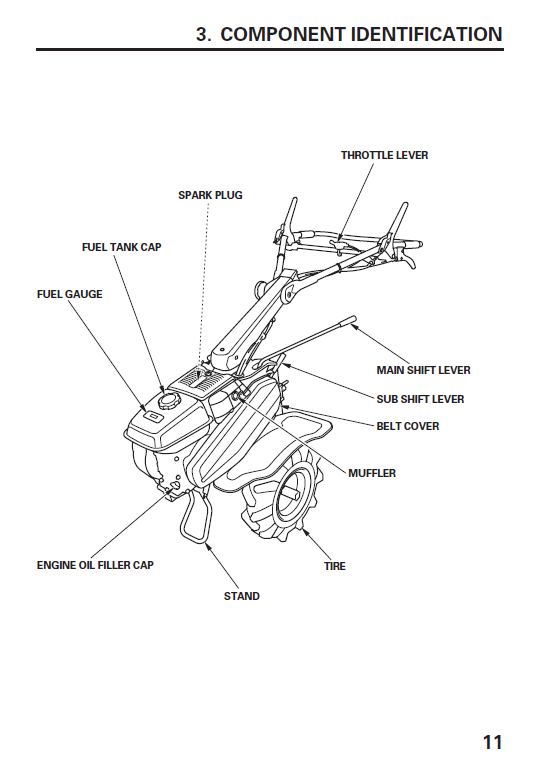 3. COMPONENT IDENTIFICATION

THROTTLE LEVER

SPARK PLUG

FUEL TANK CAP

FUEL GAUGE

MAIN SHIFT LEVER

SUB SHIFT LEVER

BELT COVER

MUFFLER

ENGINE OIL FILLER CAP

TIRE

STAND

11