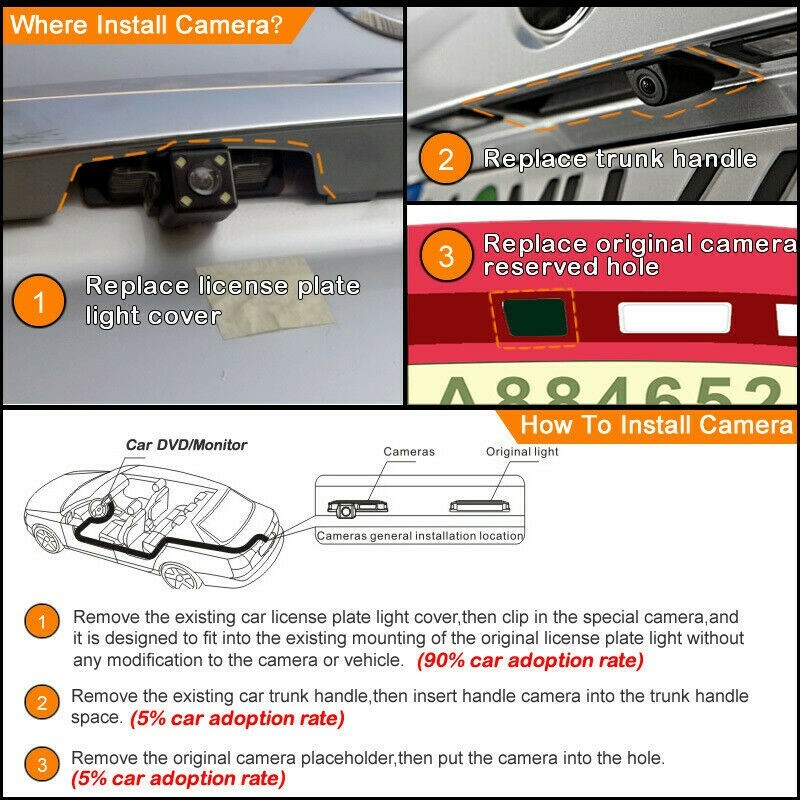 Where Install Camera?

1 Replace license plate light cover

2 Replace trunk handle

3 Replace original camera reserved hole

A884652

How To Install Camera

Car DVD/Monitor

Cameras

Original light

Cameras general installation location

1 Remove the existing car license plate light cover,then clip in the special camera,and it is designed to fit into the existing mounting of the original license plate light without any modification to the camera or vehicle. (90% car adoption rate)

2 Remove the existing car trunk handle,then insert handle camera into the trunk handle space. (5% car adoption rate)

3 Remove the original camera placeholder,then put the camera into the hole. (5% car adoption rate)