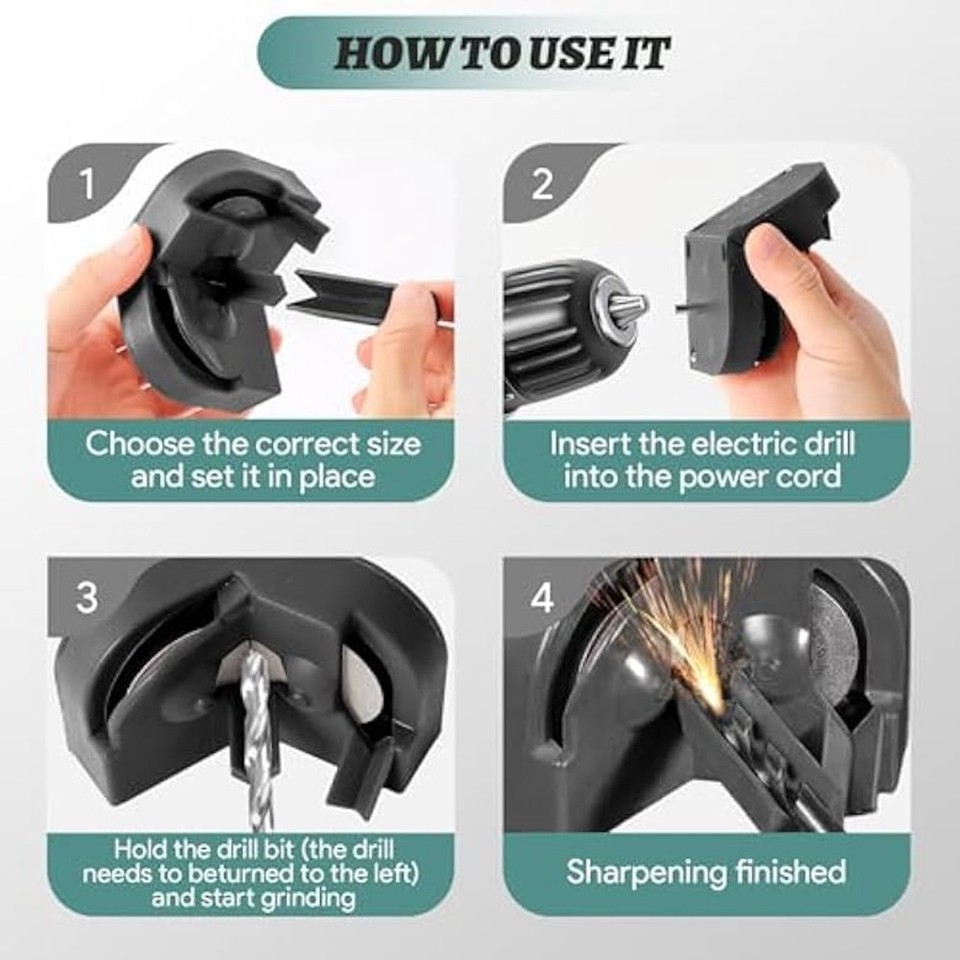 HOW TO USE IT

1

Choose the correct size and set it in place

2

Insert the electric drill into the power cord

3

Hold the drill bit (the drill needs to beturned to the left) and start grinding

4

Sharpening finished