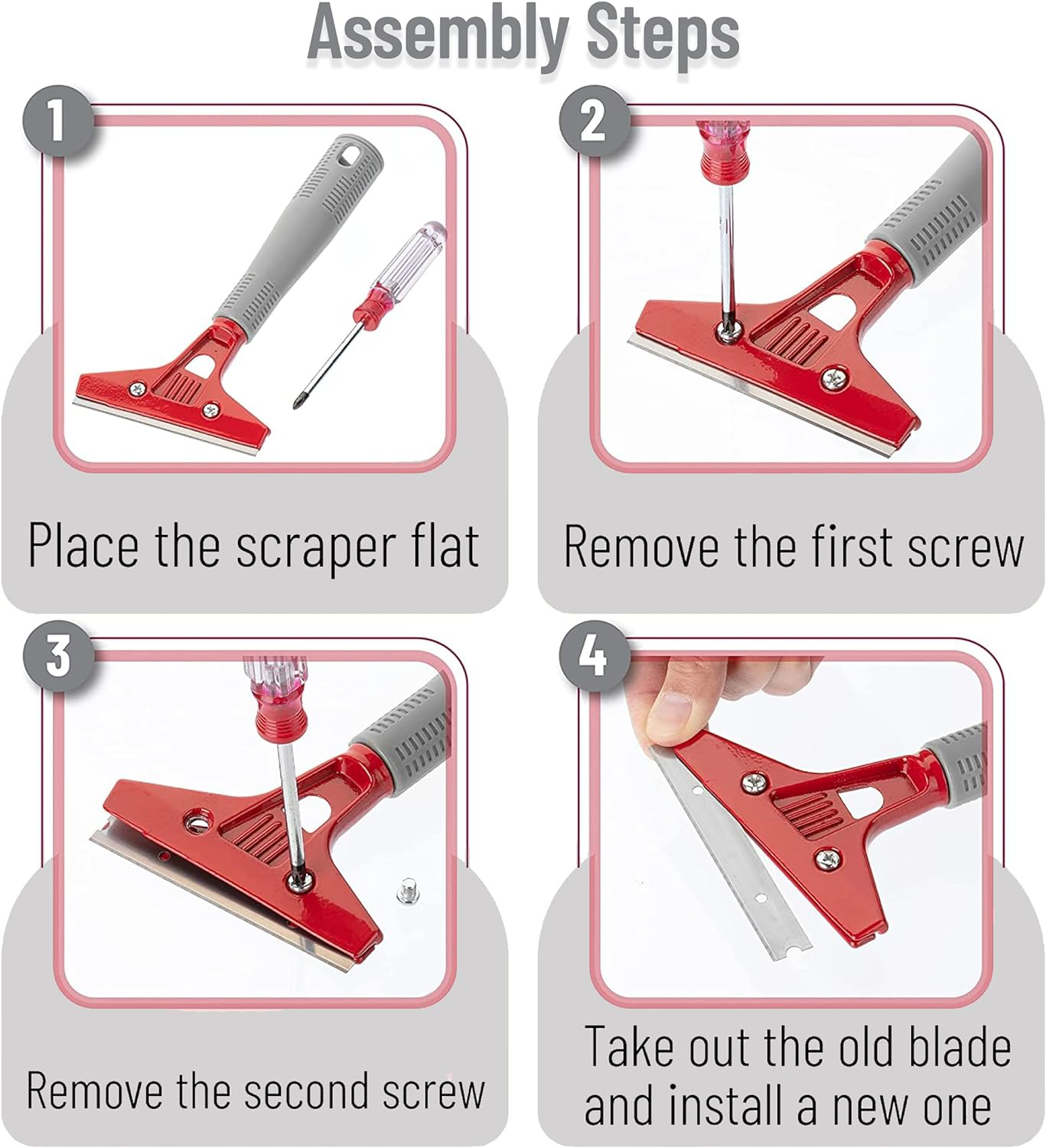 Assembly Steps

1

Place the scraper flat

2

Remove the first screw

3

Remove the second screw

4

Take out the old blade and install a new one