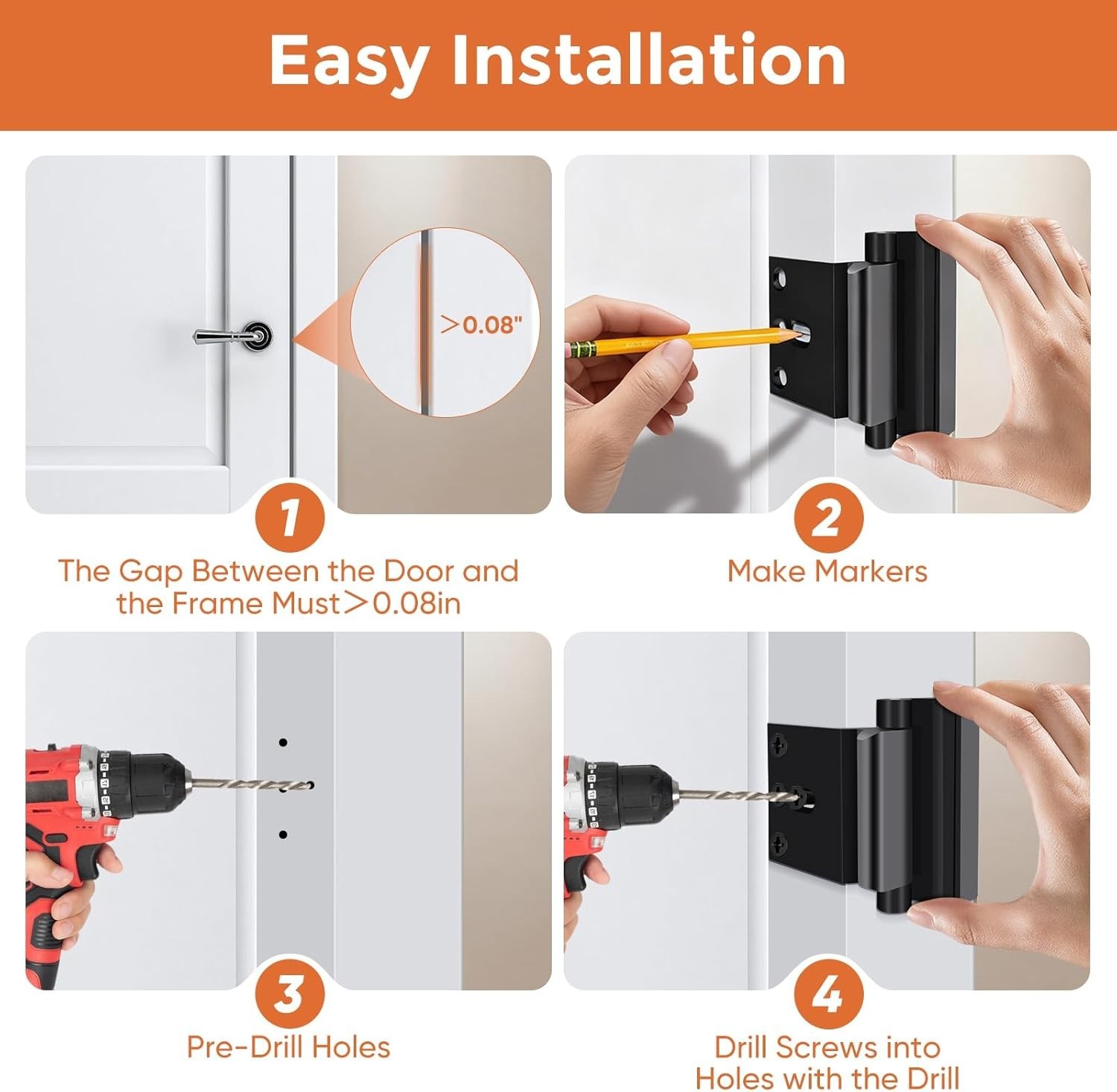 Easy Installation

>0.08"

1

The Gap Between the Door and the Frame Must>0.08in

2

Make Markers

3

Pre-Drill Holes

4

Drill Screws into Holes with the Drill