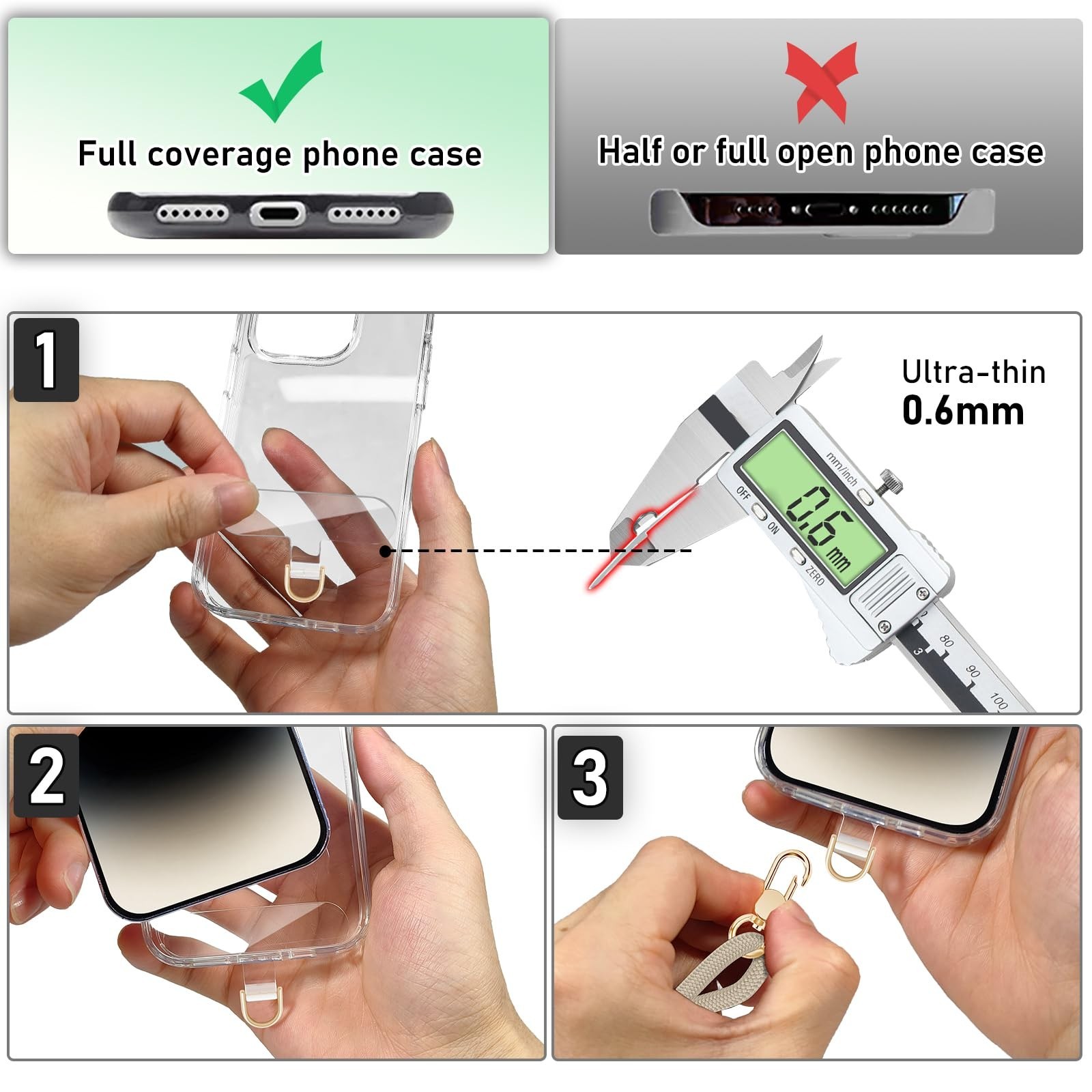 Full coverage phone case

Half or full open phone case

1

Ultra-thin
0.6mm

mm/inch
OFF
ON
ZERO
0.6 mm
80
90
100
3

2

3