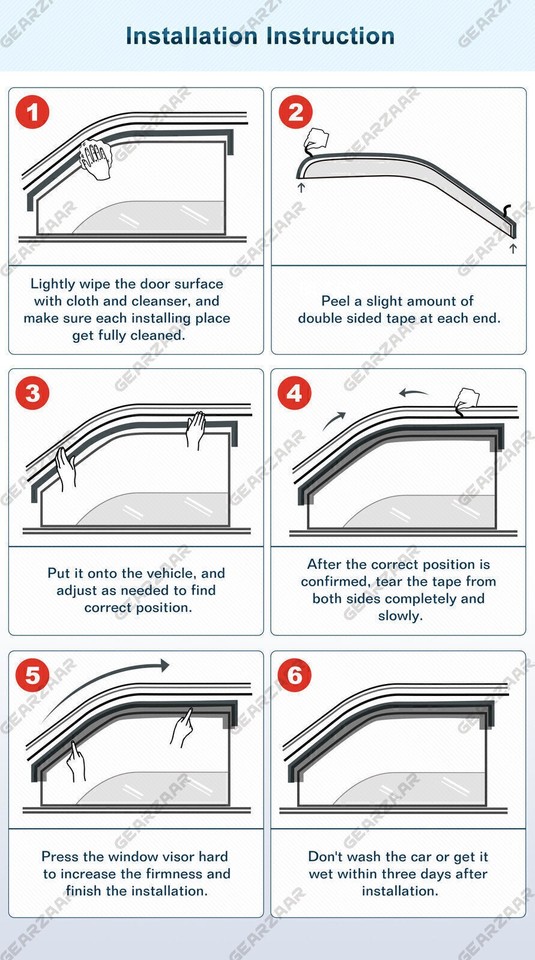 Installation Instruction

1

Lightly wipe the door surface with cloth and cleanser, and make sure each installing place get fully cleaned.

2

Peel a slight amount of double sided tape at each end.

3

Put it onto the vehicle, and adjust as needed to find correct position.

4

After the correct position is confirmed, tear the tape from both sides completely and slowly.

5

Press the window visor hard to increase the firmness and finish the installation.

6

Don't wash the car or get it wet within three days after installation.

GEARZAAR