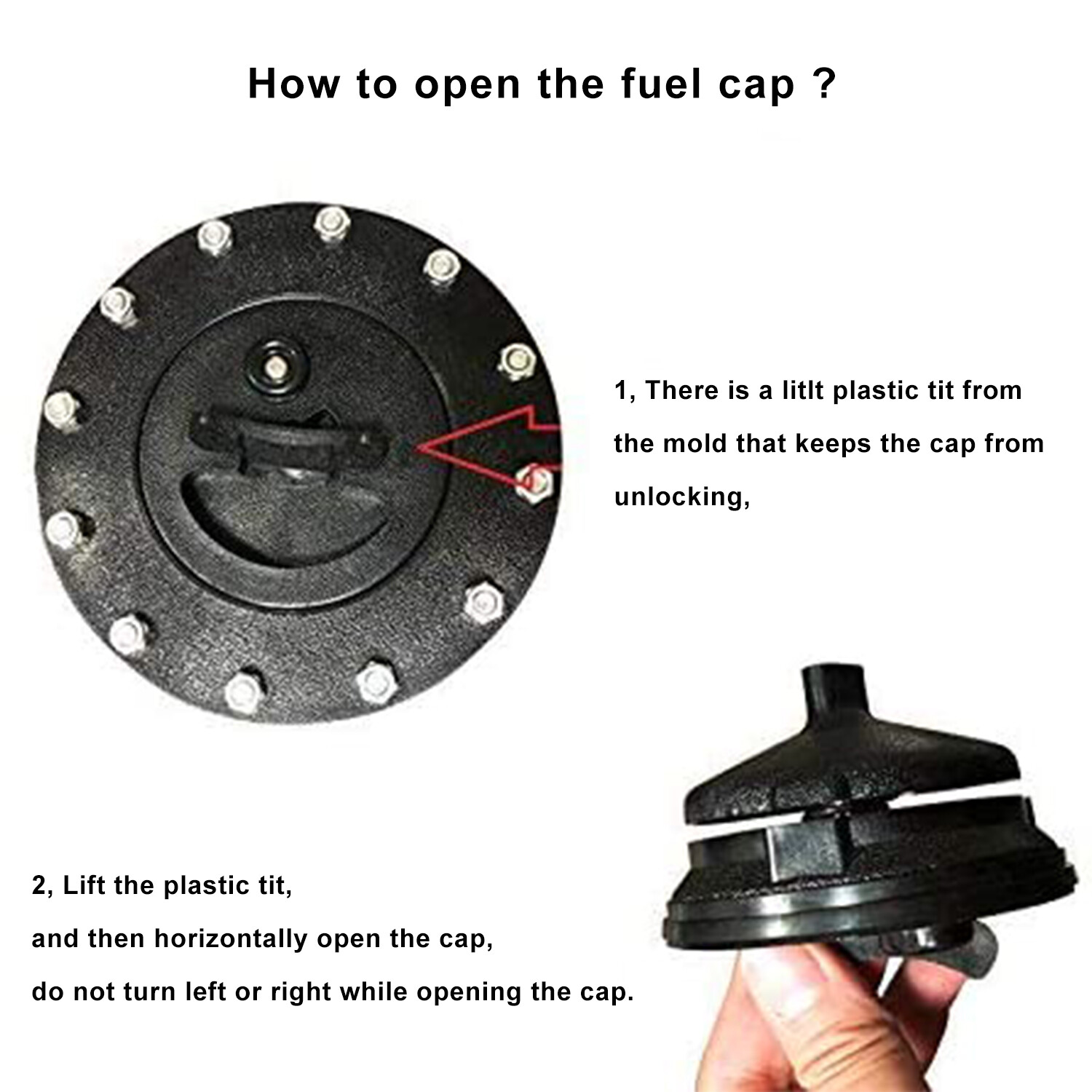 How to open the fuel cap ?

1, There is a litlt plastic tit from the mold that keeps the cap from unlocking,

2, Lift the plastic tit,
and then horizontally open the cap,
do not turn left or right while opening the cap.