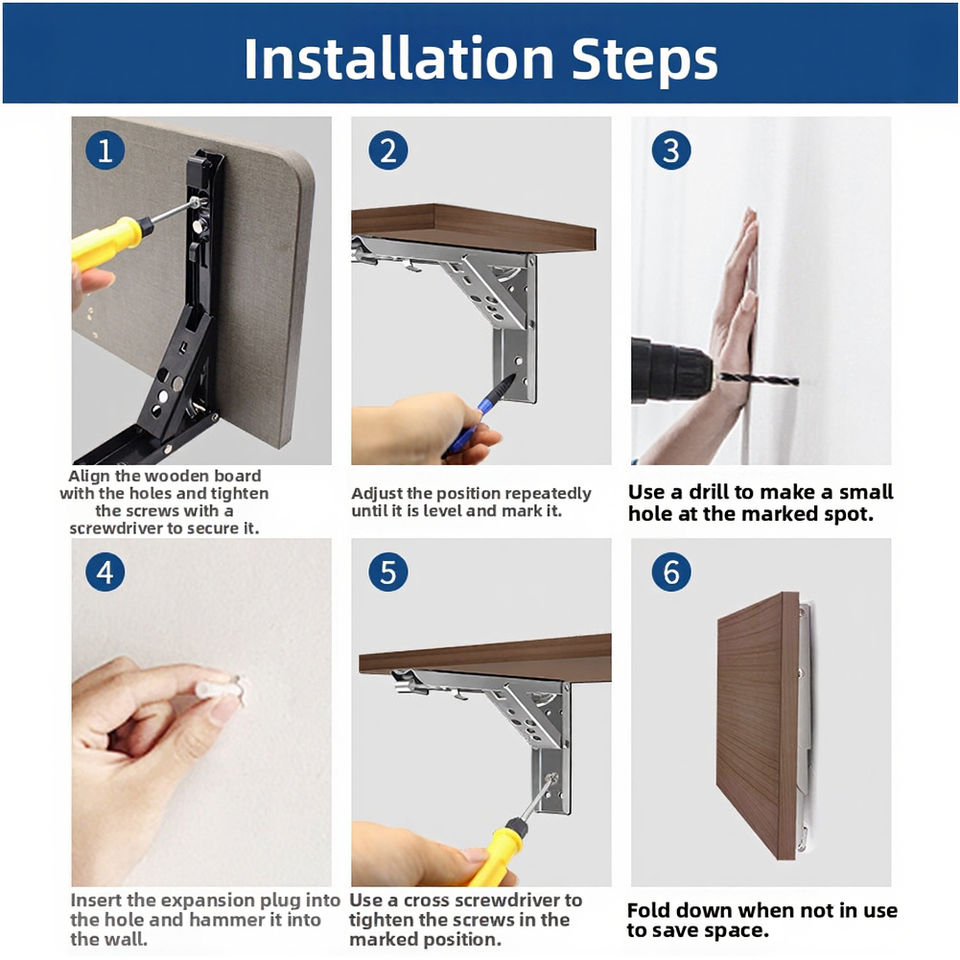 Installation Steps

1

Align the wooden board with the holes and tighten the screws with a screwdriver to secure it.

2

Adjust the position repeatedly until it is level and mark it.

3

Use a drill to make a small hole at the marked spot.

4

Insert the expansion plug into the hole and hammer it into the wall.

5

Use a cross screwdriver to tighten the screws in the marked position.

6

Fold down when not in use to save space.