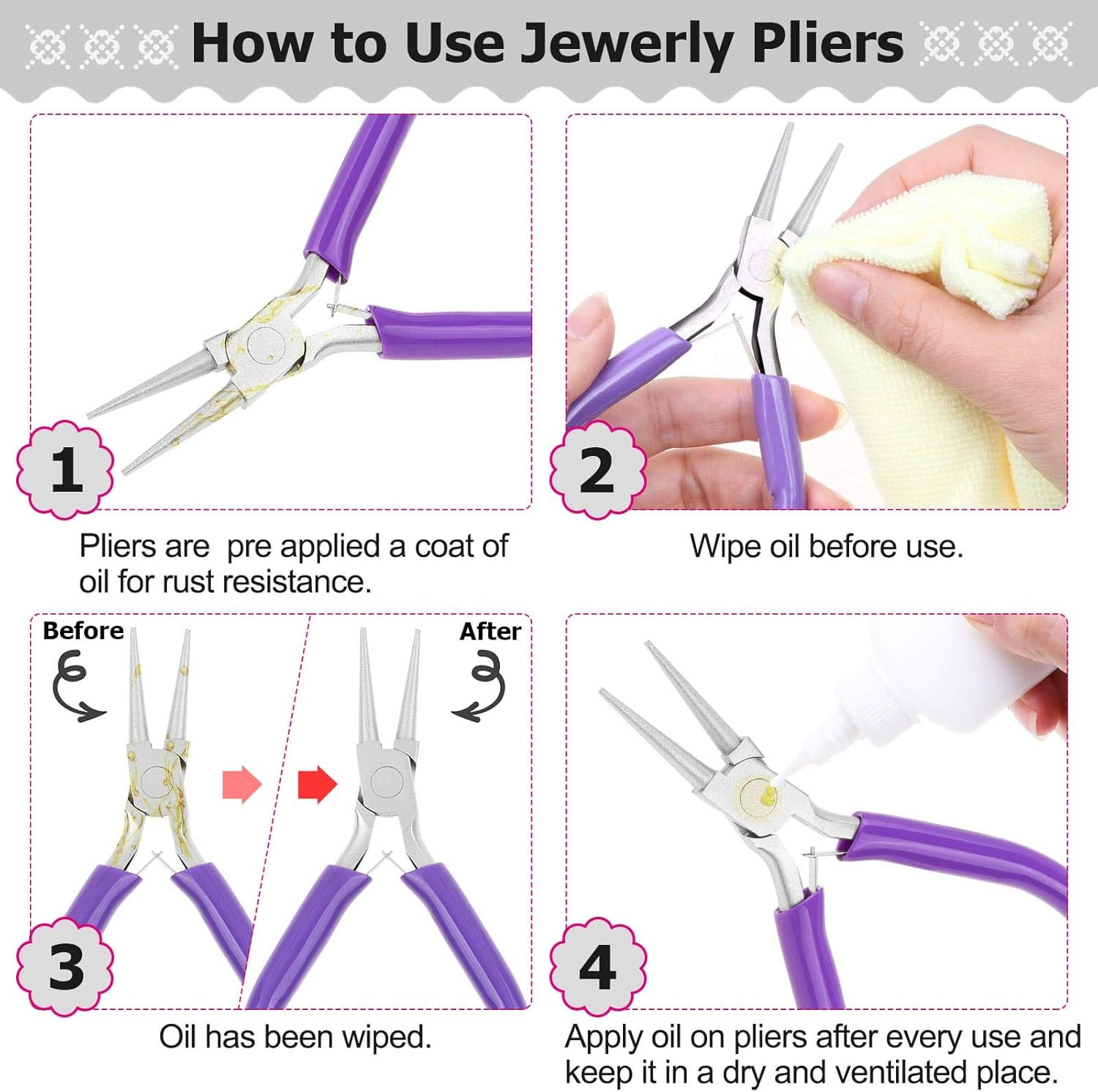 How to Use Jewerly Pliers

1

Pliers are  pre applied a coat of oil for rust resistance.

2

Wipe oil before use.

Before

After

3

Oil has been wiped.

4

Apply oil on pliers after every use and keep it in a dry and ventilated place.