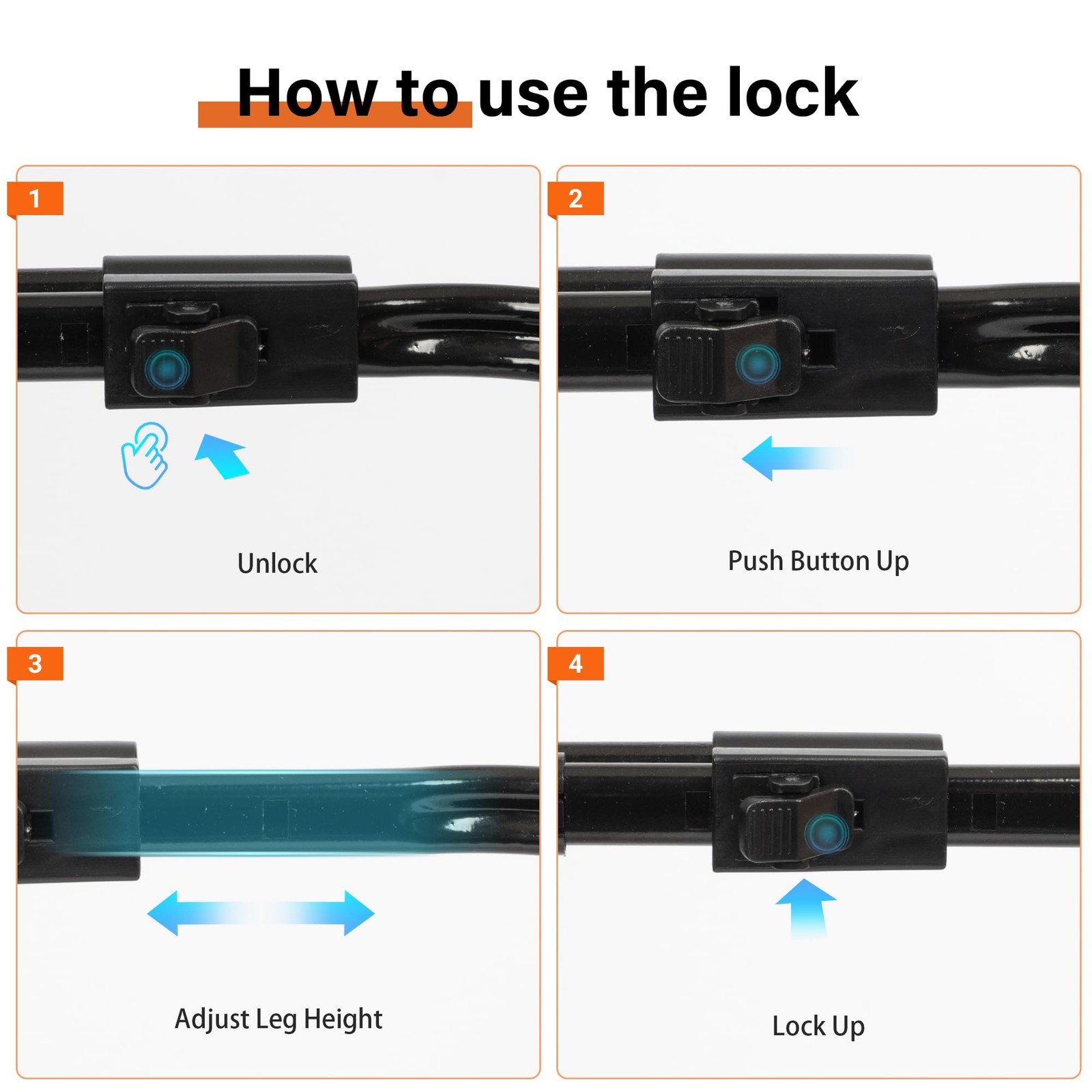 How to use the lock

1

Unlock

2

Push Button Up

3

Adjust Leg Height

4

Lock Up