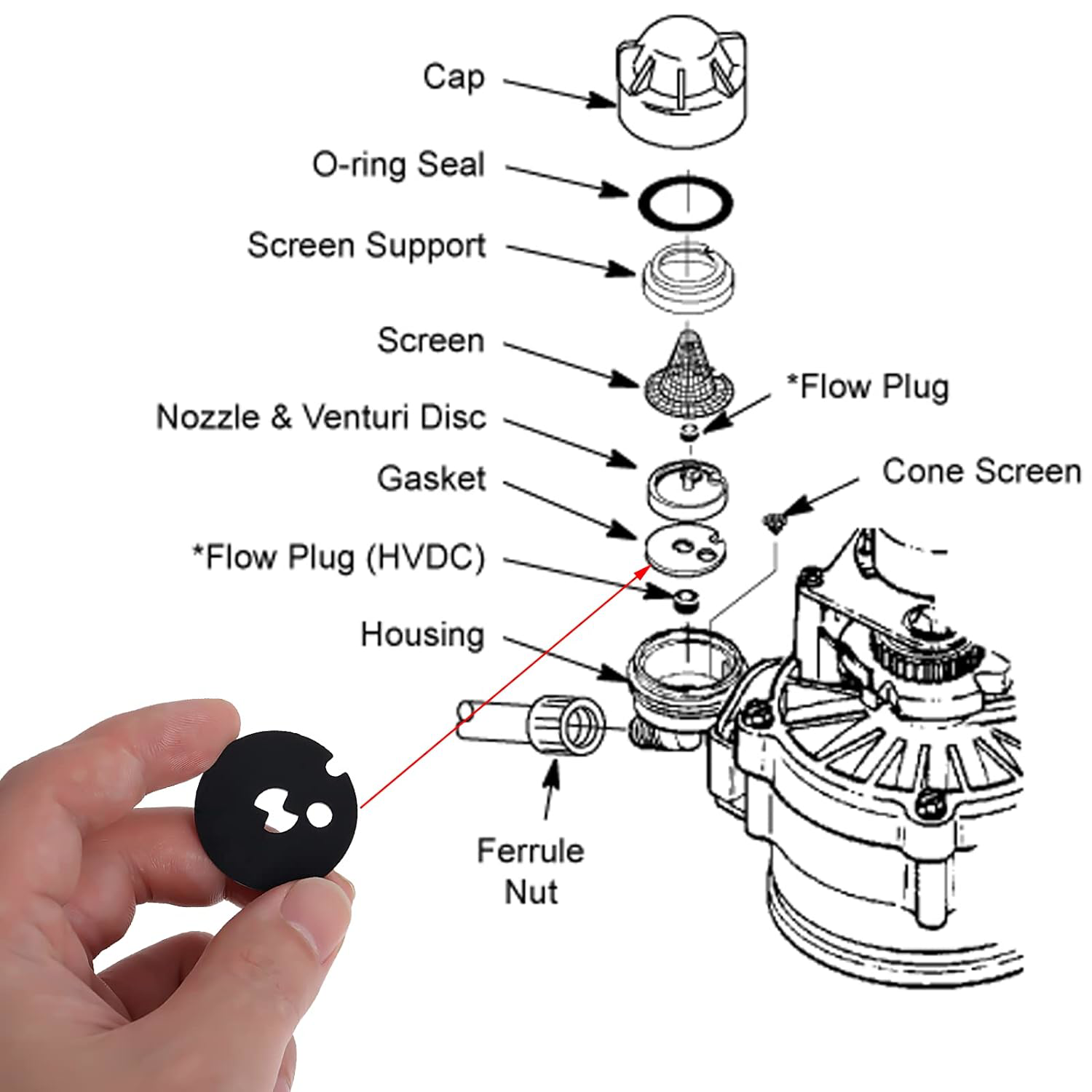 Cap

O-ring Seal

Screen Support

Screen

*Flow Plug

Nozzle & Venturi Disc

Gasket

Cone Screen

*Flow Plug (HVDC)

Housing

Ferrule Nut