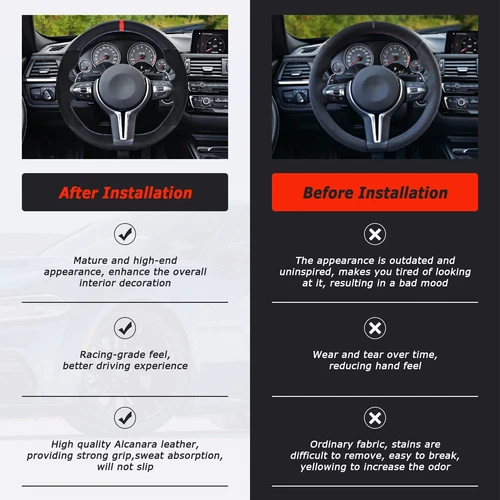 After Installation

Mature and high-end appearance, enhance the overall interior decoration

Racing-grade feel, better driving experience

High quality Alcanara leather, providing strong grip,sweat absorption, will not slip

Before Installation

The appearance is outdated and uninspired, makes you tired of looking at it, resulting in a bad mood

Wear and tear over time, reducing hand feel

Ordinary fabric, stains are difficult to remove, easy to break, yellowing to increase the odor