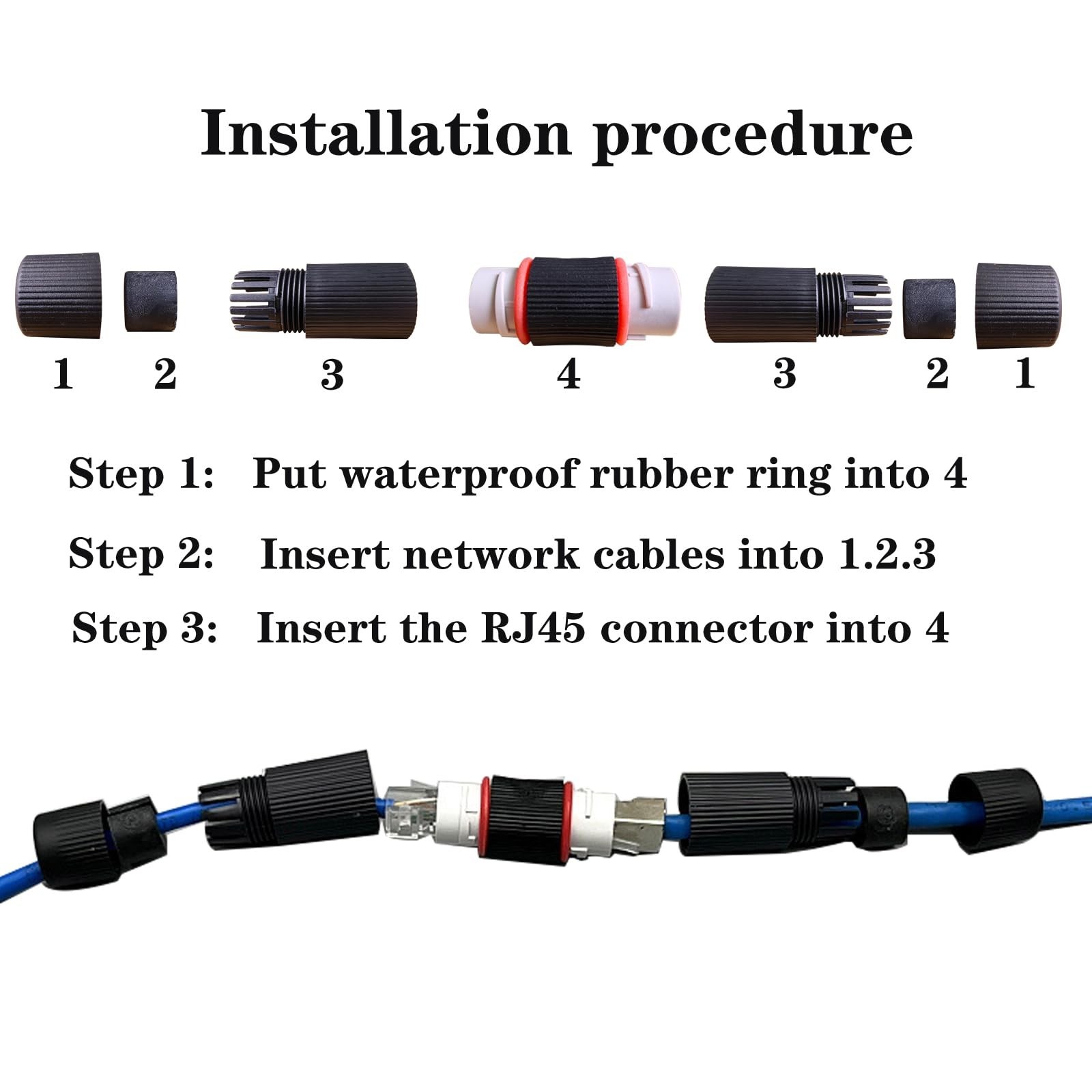 Installation procedure

1 2 3 4 3 2 1

Step 1: Put waterproof rubber ring into 4

Step 2: Insert network cables into 1.2.3

Step 3: Insert the RJ45 connector into 4