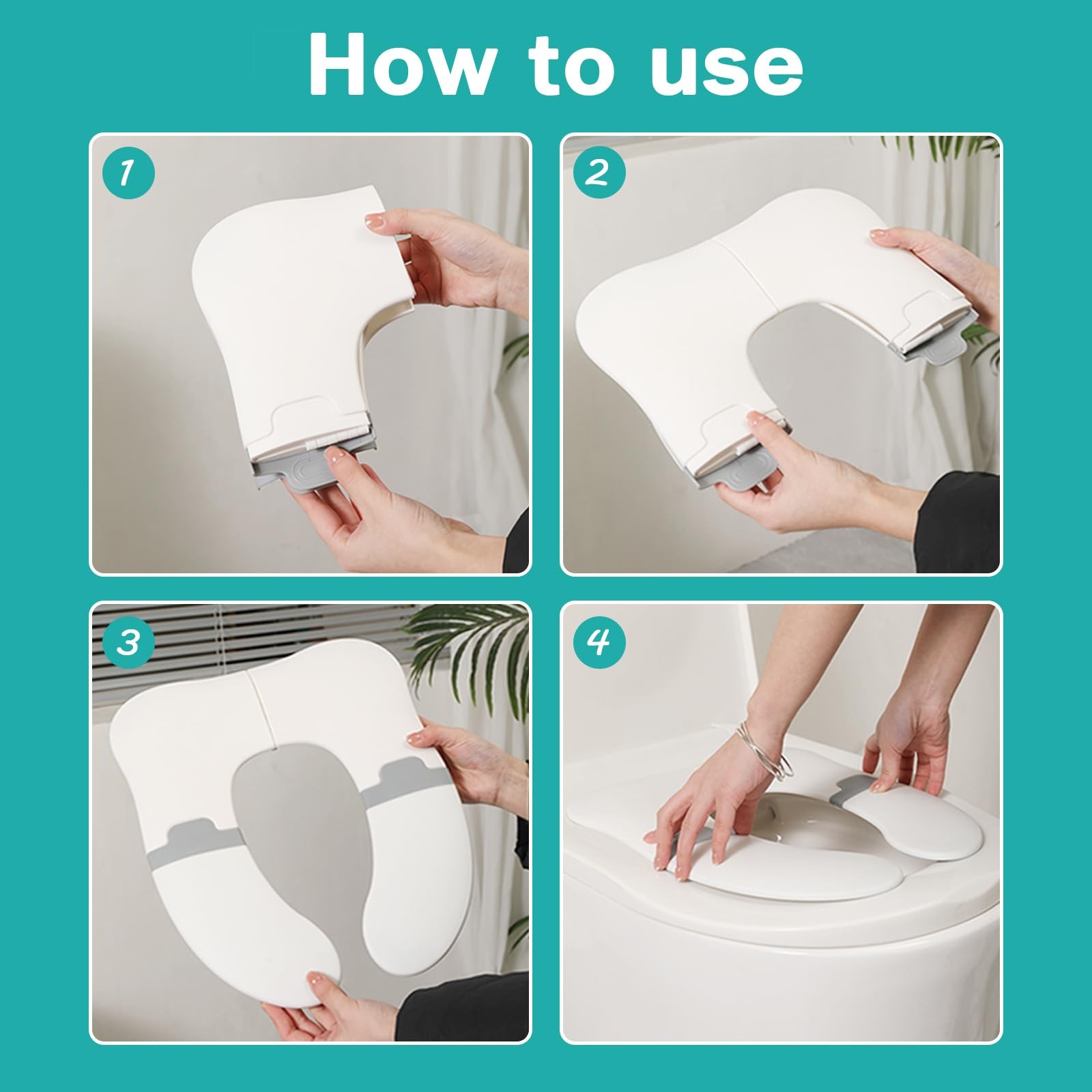 How to use

1

2

3

4