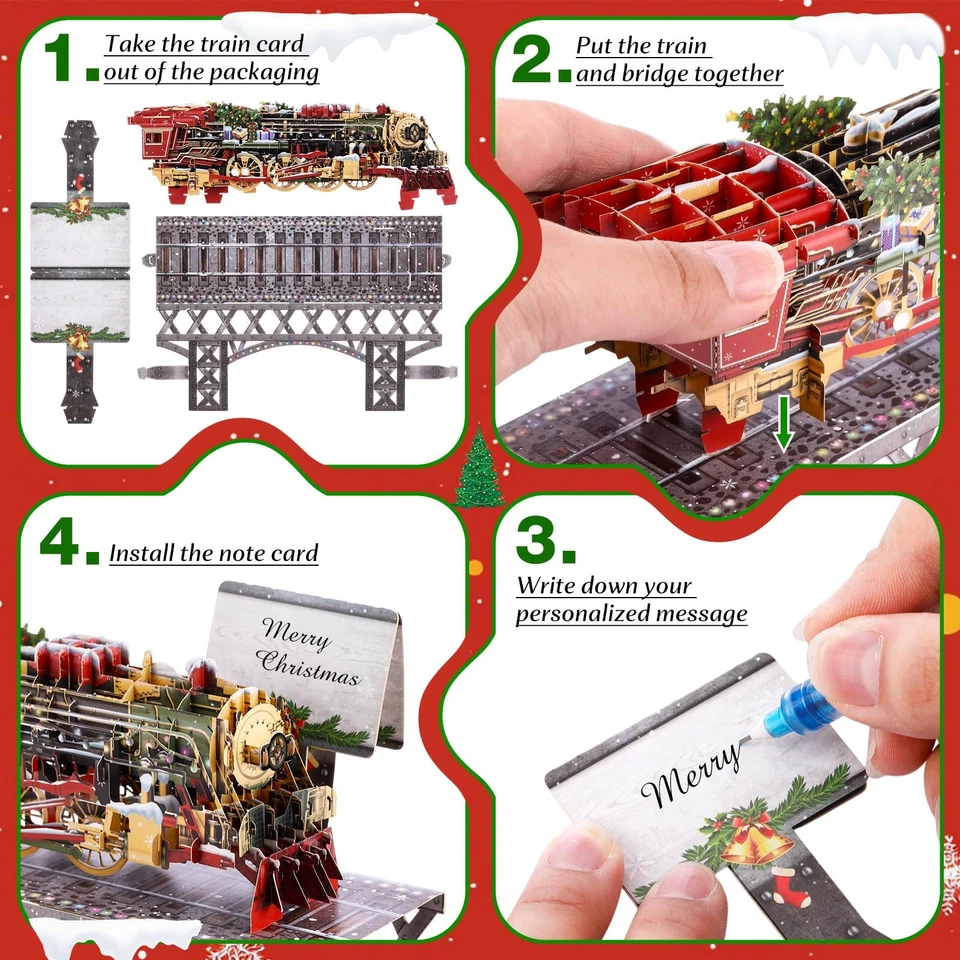 1. Take the train card out of the packaging

2. Put the train and bridge together

4. Install the note card

Merry Christmas

3. Write down your personalized message

Merry