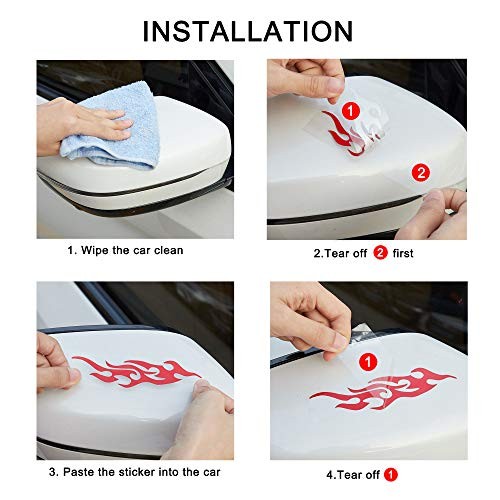 INSTALLATION

1
2

1. Wipe the car clean

2.Tear off 2 first

1

3. Paste the sticker into the car

4.Tear off 1