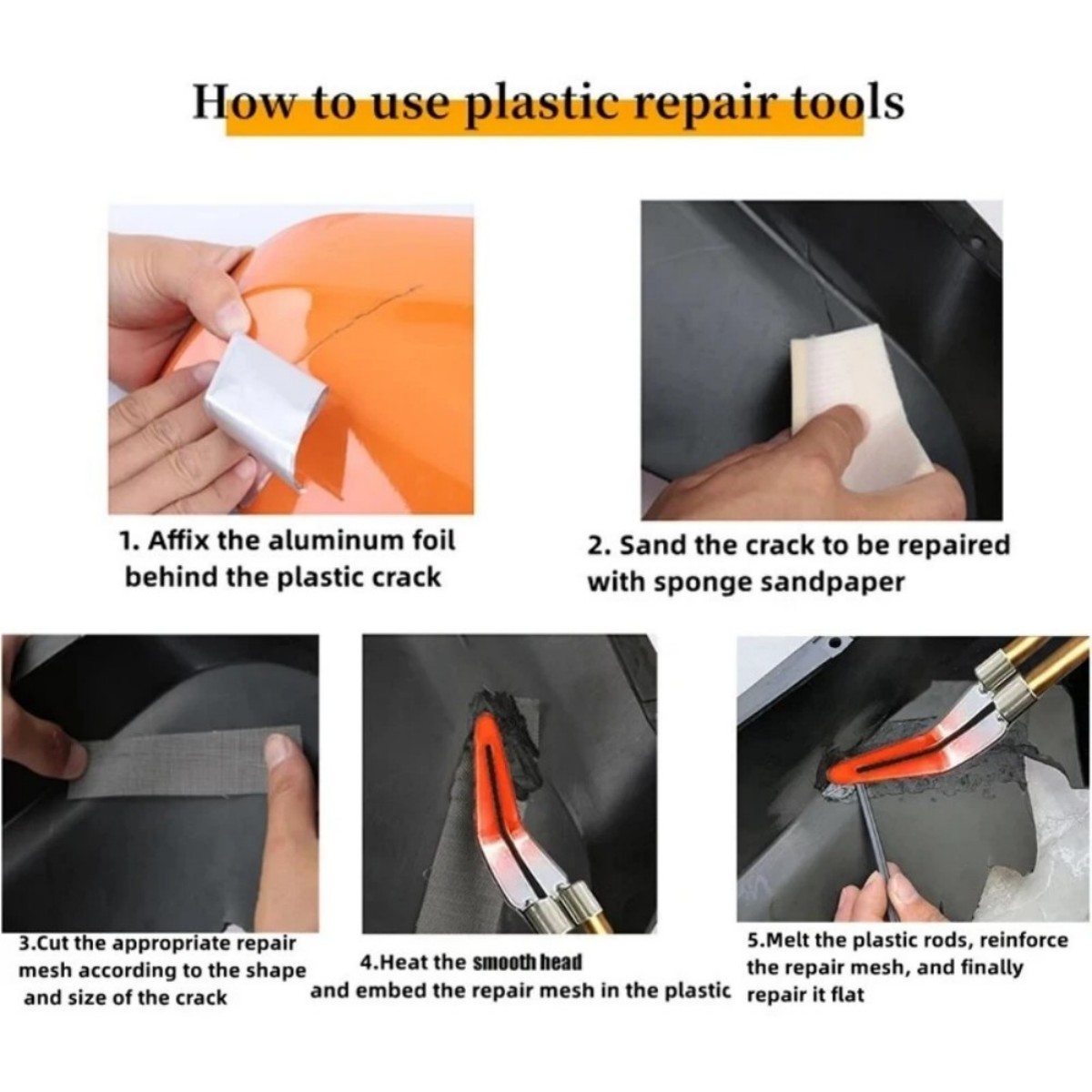 How to use plastic repair tools

1. Affix the aluminum foil behind the plastic crack

2. Sand the crack to be repaired with sponge sandpaper

3.Cut the appropriate repair mesh according to the shape and size of the crack

4.Heat the smooth head and embed the repair mesh in the plastic

5.Melt the plastic rods, reinforce the repair mesh, and finally repair it flat