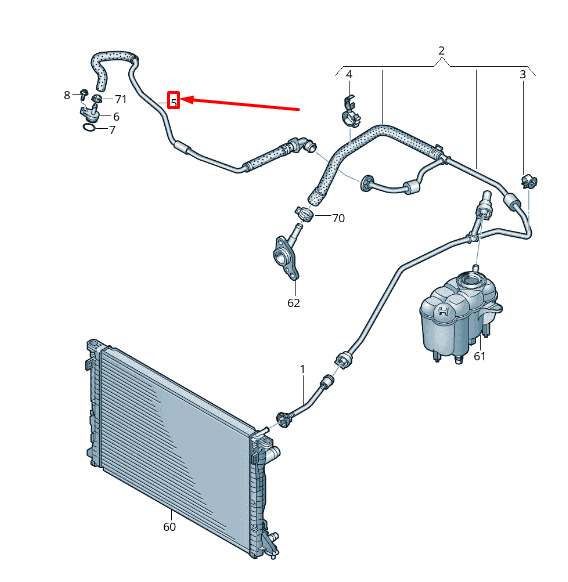 2
4
3
8
71
5
6
7
70
62
61
1
60