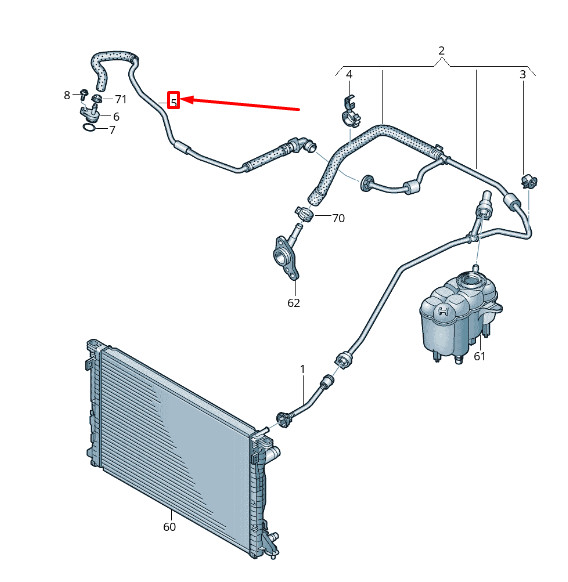 2
4
3
8
71
5
6
7
70
62
61
1
60