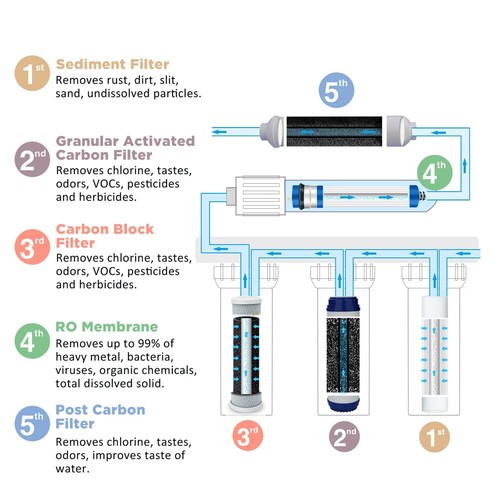 1st Sediment Filter
Removes rust, dirt, slit, sand, undissolved particles.

2nd Granular Activated Carbon Filter
Removes chlorine, tastes, odors, VOCs, pesticides and herbicides.

3rd Carbon Block Filter
Removes chlorine, tastes, odors, VOCs, pesticides and herbicides.

4th RO Membrane
Removes up to 99% of heavy metal, bacteria, viruses, organic chemicals, total dissolved solid.

5th Post Carbon Filter
Removes chlorine, tastes, odors, improves taste of water.

5th

4th

3rd 2nd 1st