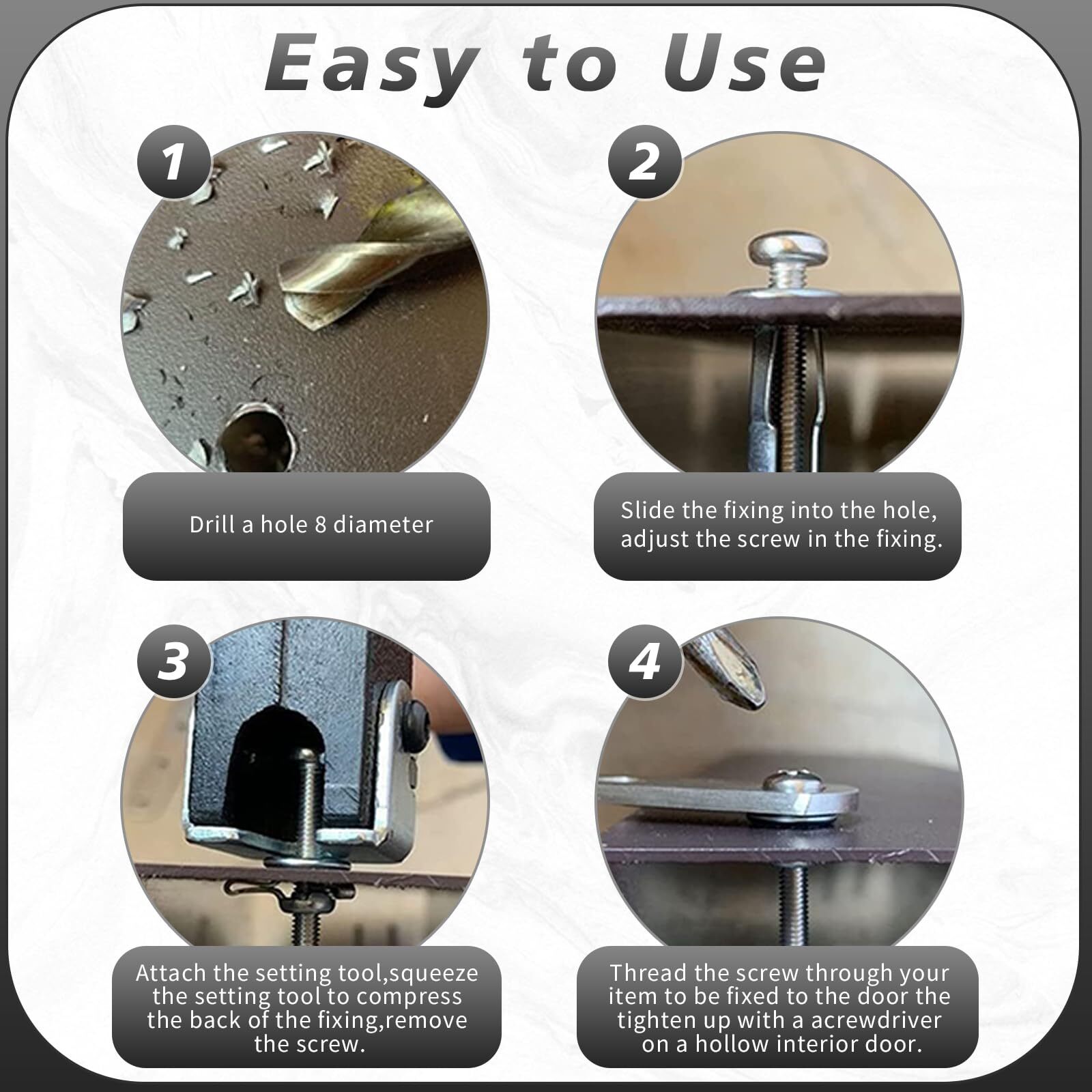 Easy to Use

1

Drill a hole 8 diameter

2

Slide the fixing into the hole, adjust the screw in the fixing.

3

Attach the setting tool,squeeze the setting tool to compress the back of the fixing,remove the screw.

4

Thread the screw through your item to be fixed to the door the tighten up with a acrewdriver on a hollow interior door.