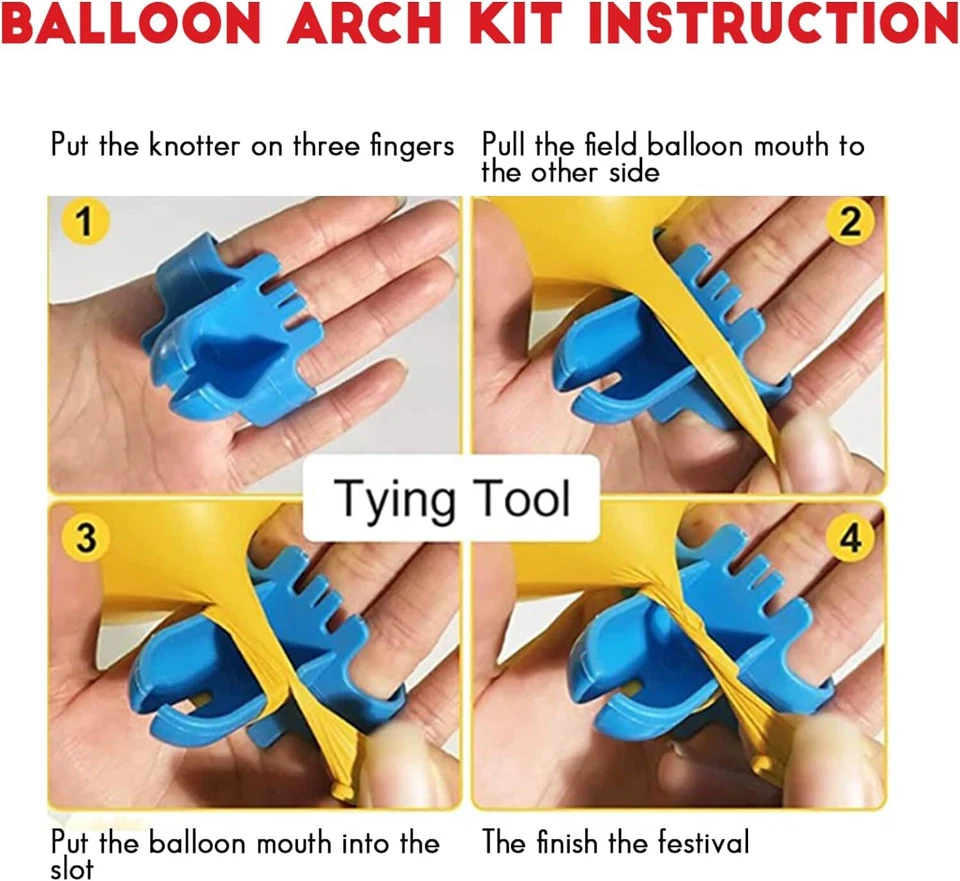 BALLOON ARCH KIT INSTRUCTION

Put the knotter on three fingers

Pull the field balloon mouth to the other side

1

2

Tying Tool

3

4

Put the balloon mouth into the slot

The finish the festival