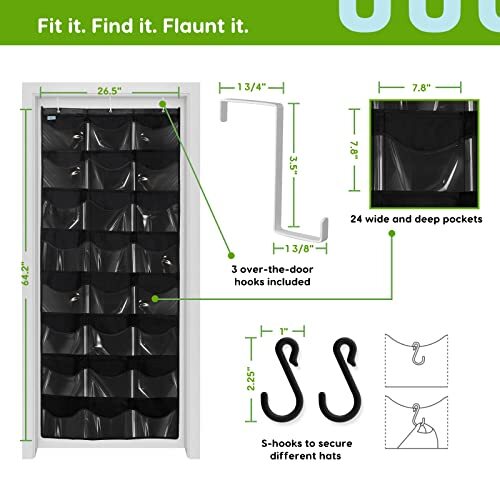 Fit it. Find it. Flaunt it.

26.5"

64.2"

1 3/4"

3.5"

1 3/8"

3 over-the-door hooks included

7.8"

7.8"

24 wide and deep pockets

1"

2.25"

S-hooks to secure different hats