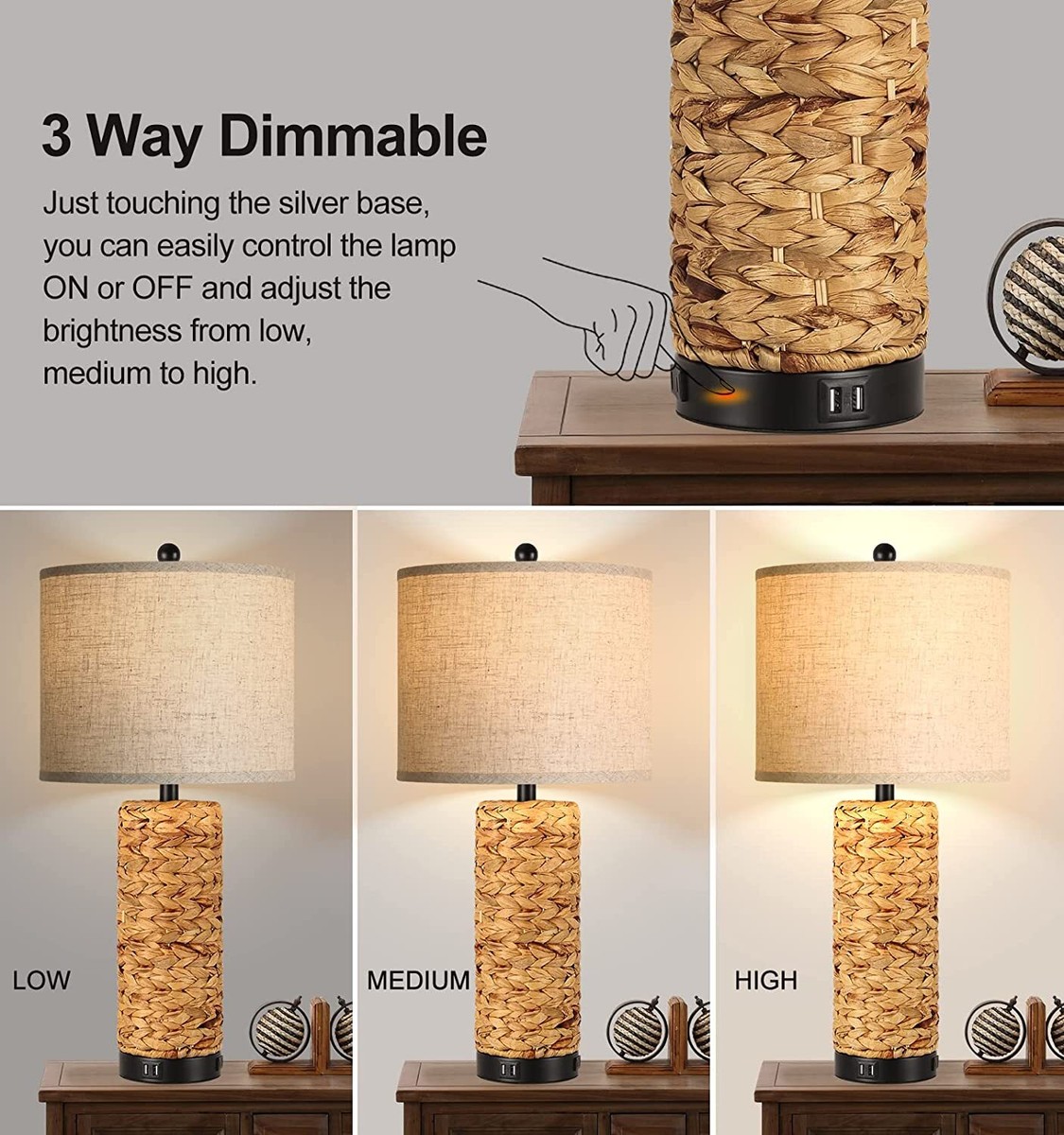 3 Way Dimmable

Just touching the silver base, you can easily control the lamp ON or OFF and adjust the brightness from low, medium to high.

LOW

MEDIUM

HIGH