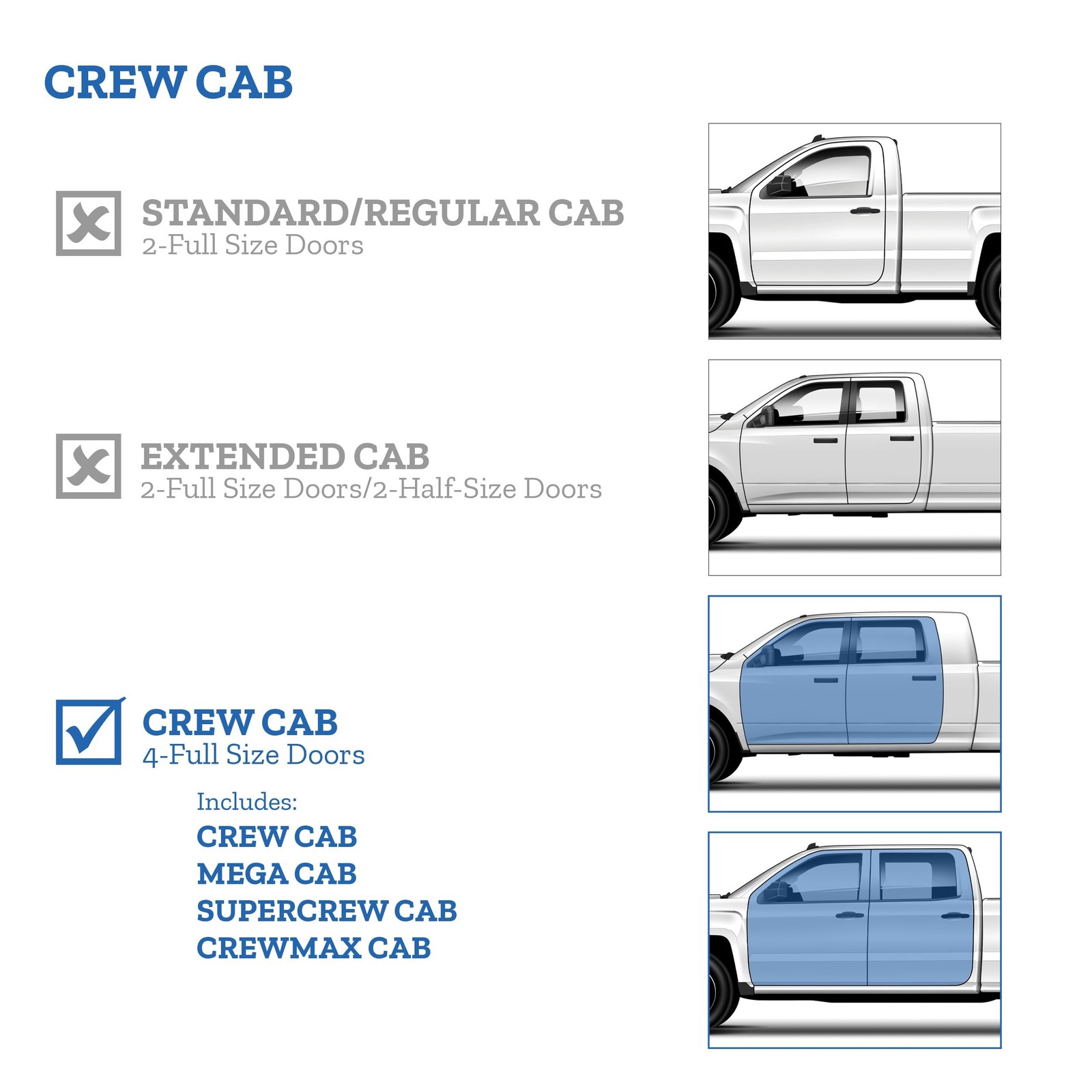 CREW CAB

STANDARD/REGULAR CAB
2-Full Size Doors

EXTENDED CAB
2-Full Size Doors/2-Half-Size Doors

CREW CAB
4-Full Size Doors

Includes:
CREW CAB
MEGA CAB
SUPERCREW CAB
CREWMAX CAB