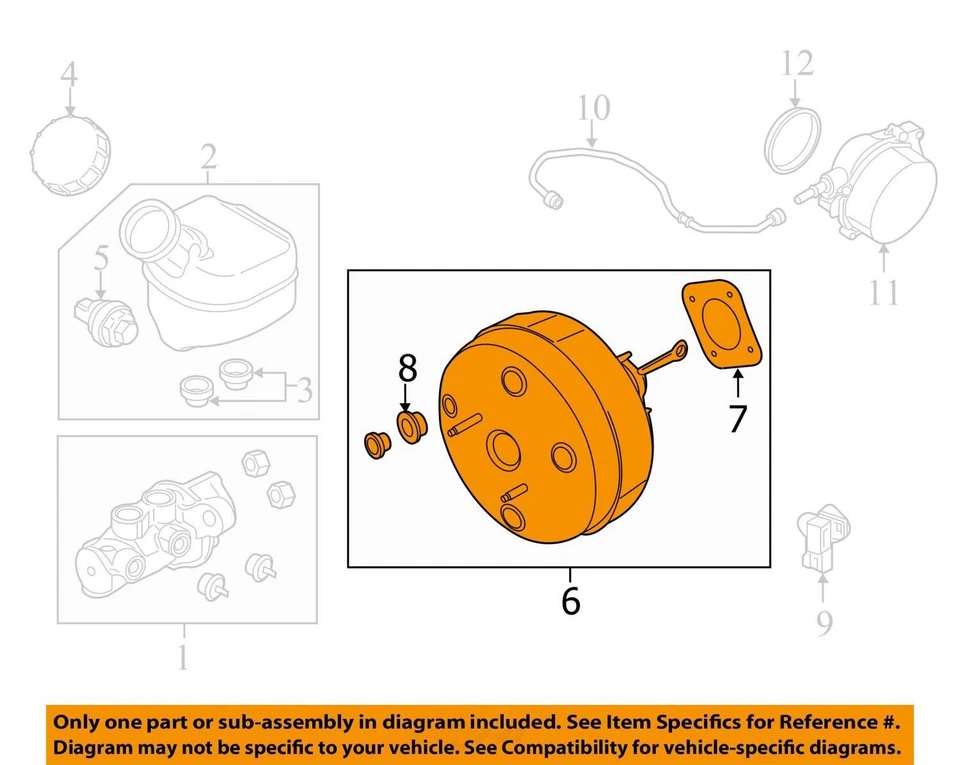 4
2
5
3
1
10
12
11
8
7
6
9

Only one part or sub-assembly in diagram included. See Item Specifics for Reference #.
Diagram may not be specific to your vehicle. See Compatibility for vehicle-specific diagrams.