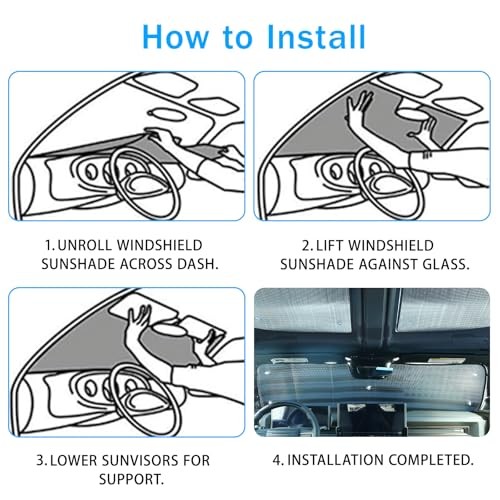 How to Install

1. UNROLL WINDSHIELD SUNSHADE ACROSS DASH.

2. LIFT WINDSHIELD SUNSHADE AGAINST GLASS.

3. LOWER SUNVISORS FOR SUPPORT.

4. INSTALLATION COMPLETED.