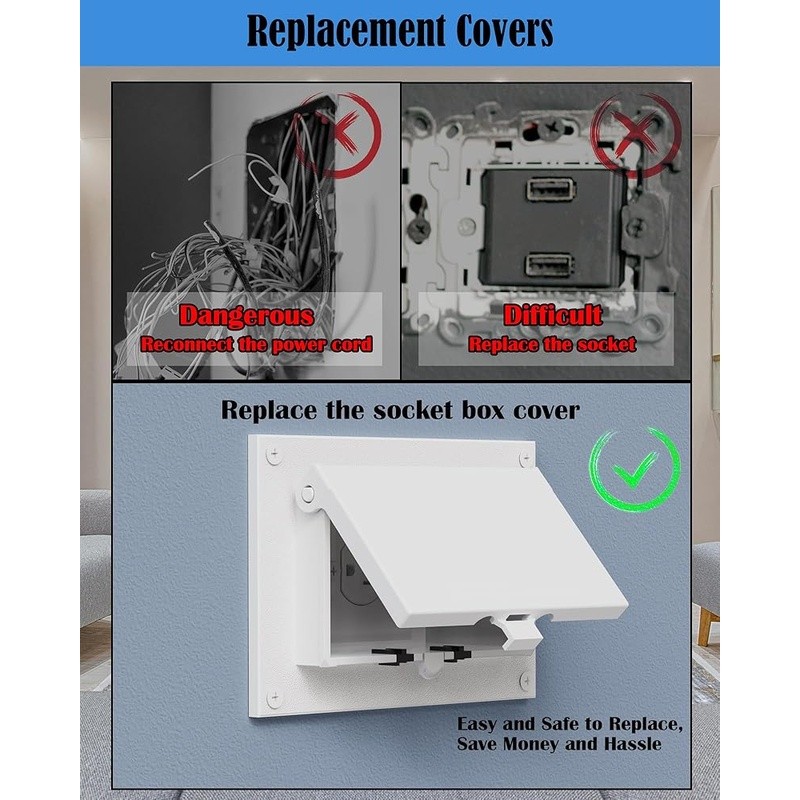 Replacement Covers

Dangerous
Reconnect the power cord

Difficult
Replace the socket

Replace the socket box cover

Easy and Safe to Replace,
Save Money and Hassle